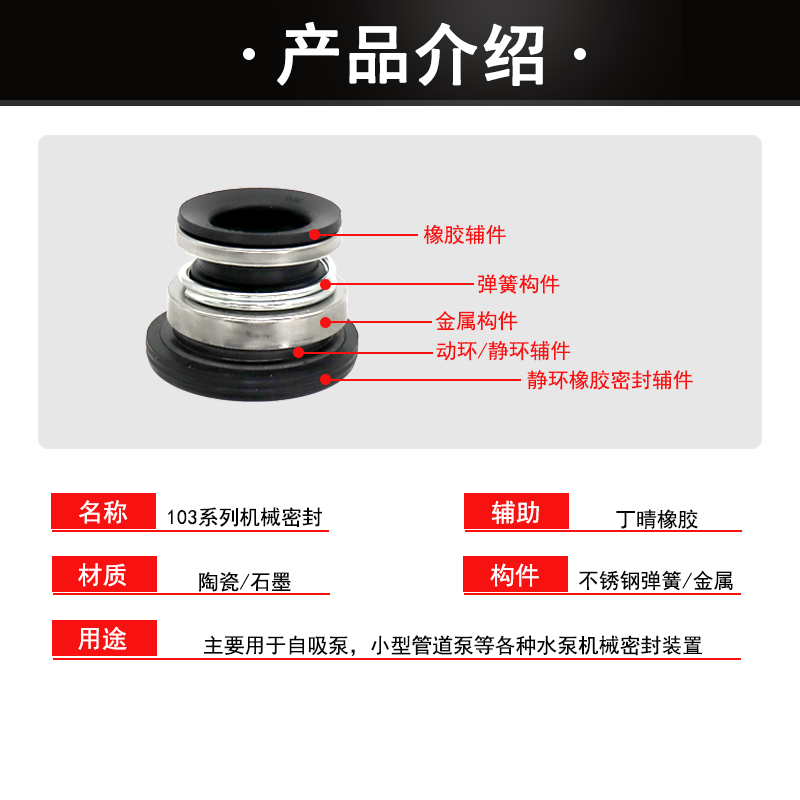 · 产品介绍 ·

橡胶辅件
弹簧构件
金属构件
动环/静环辅件
静环橡胶密封辅件

名称 103系列机械密封

辅助 丁晴橡胶

材质 陶瓷/石墨

构件 不锈钢弹簧/金属

用途 主要用于自吸泵，小型管道泵等各种水泵机械密封装置