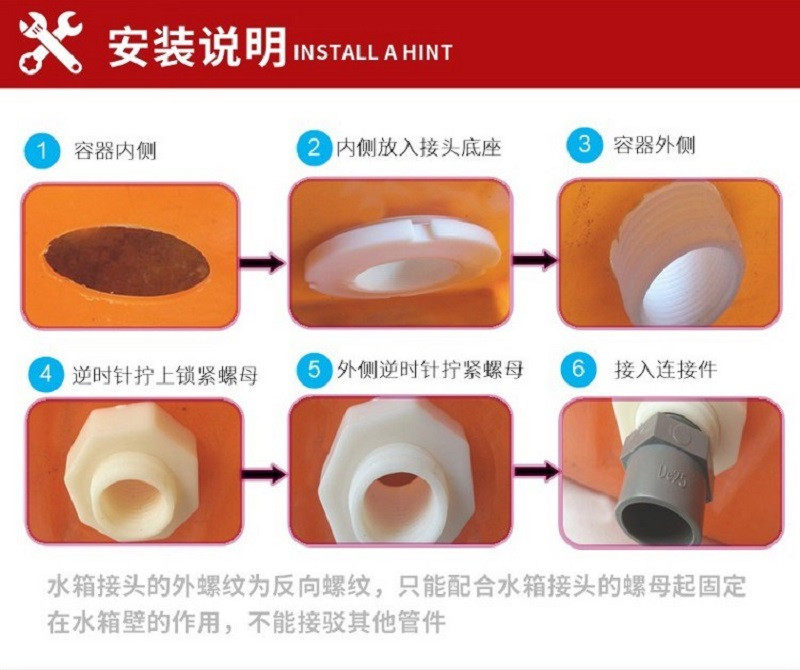 安装说明 INSTALL A HINT

1 容器内侧

2 内侧放入接头底座

3 容器外侧

4 逆时针拧上锁紧螺母

5 外侧逆时针拧紧螺母

6 接入连接件

De25

水箱接头的外螺纹为反向螺纹，只能配合水箱接头的螺母起固定在水箱壁的作用，不能接驳其他管件