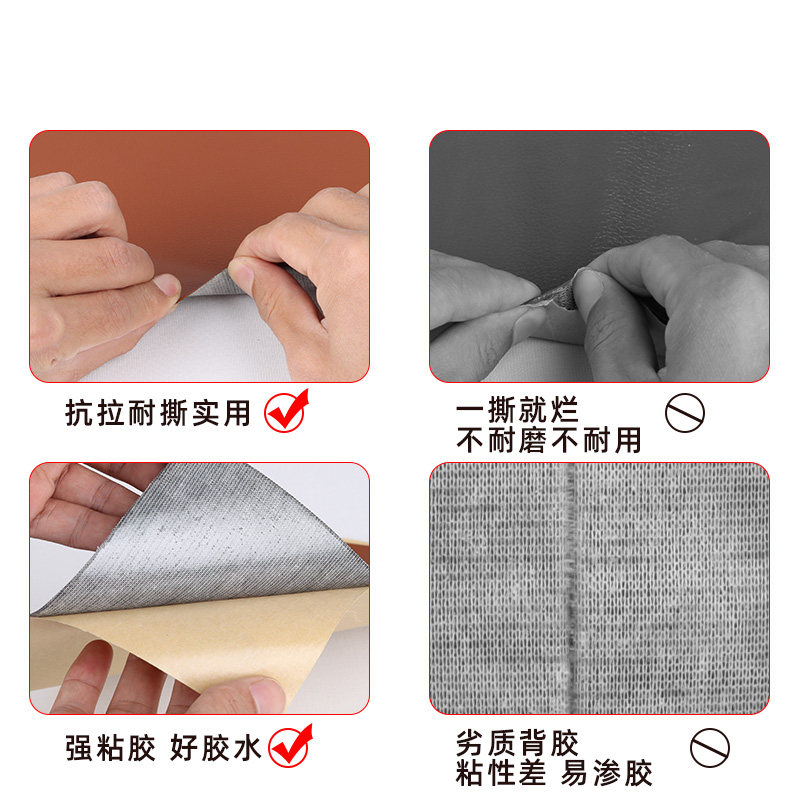 抗拉耐撕实用

一撕就烂
不耐磨不耐用

强粘胶 好胶水

劣质背胶
粘性差 易渗胶