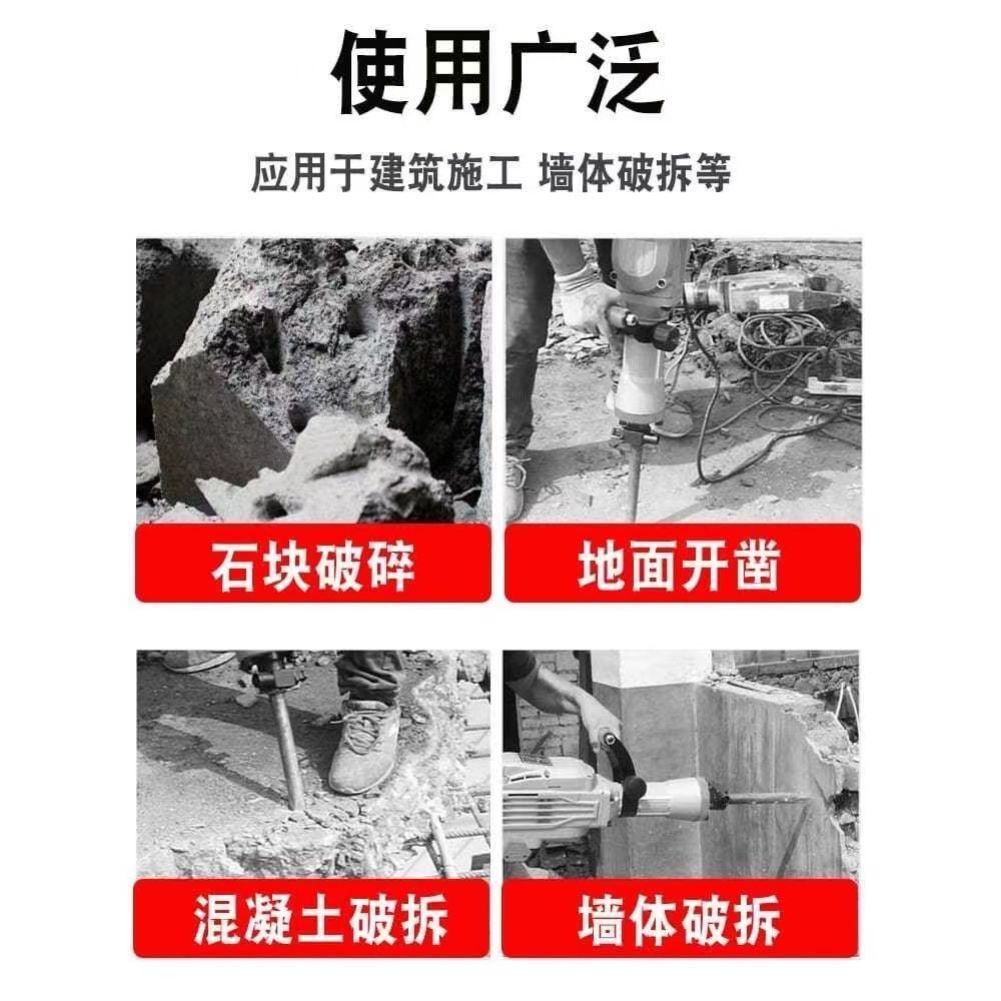 使用广泛

应用于建筑施工 墙体破拆等

石块破碎

地面开凿

混凝土破拆

墙体破拆