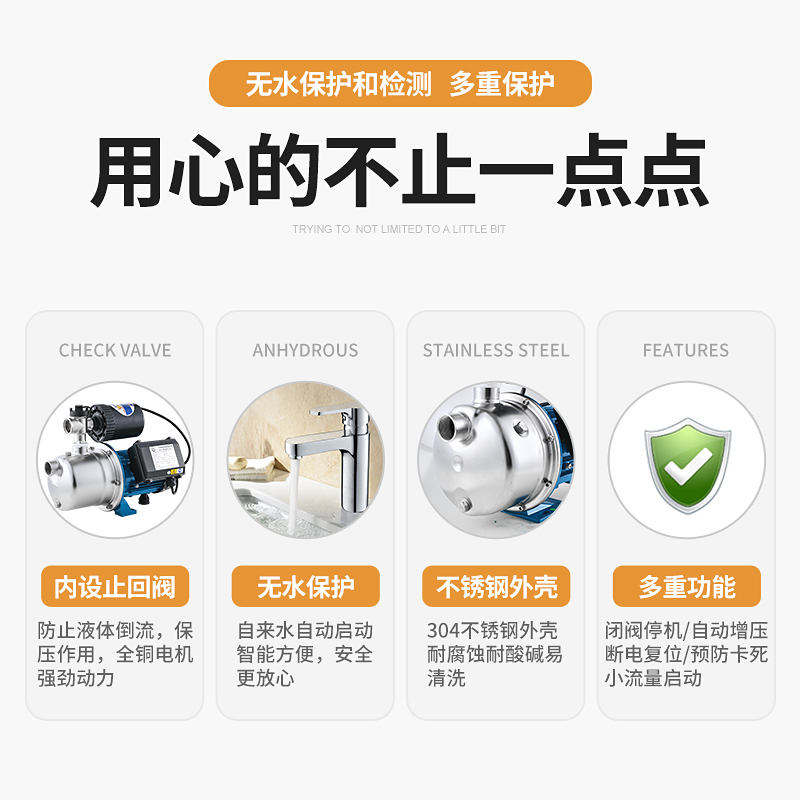 无水保护和检测 多重保护

用心的不止一点点

TRYING TO NOT LIMITED TO A LITTLE BIT

CHECK VALVE

内设止回阀

防止液体倒流，保压作用，全铜电机强劲动力

ANHYDROUS

无水保护

自来水自动启动智能方便，安全更放心

STAINLESS STEEL

不锈钢外壳

304不锈钢外壳耐腐蚀耐酸碱易清洗

FEATURES

多重功能

闭阀停机/自动增压断电复位/预防卡死小流量启动