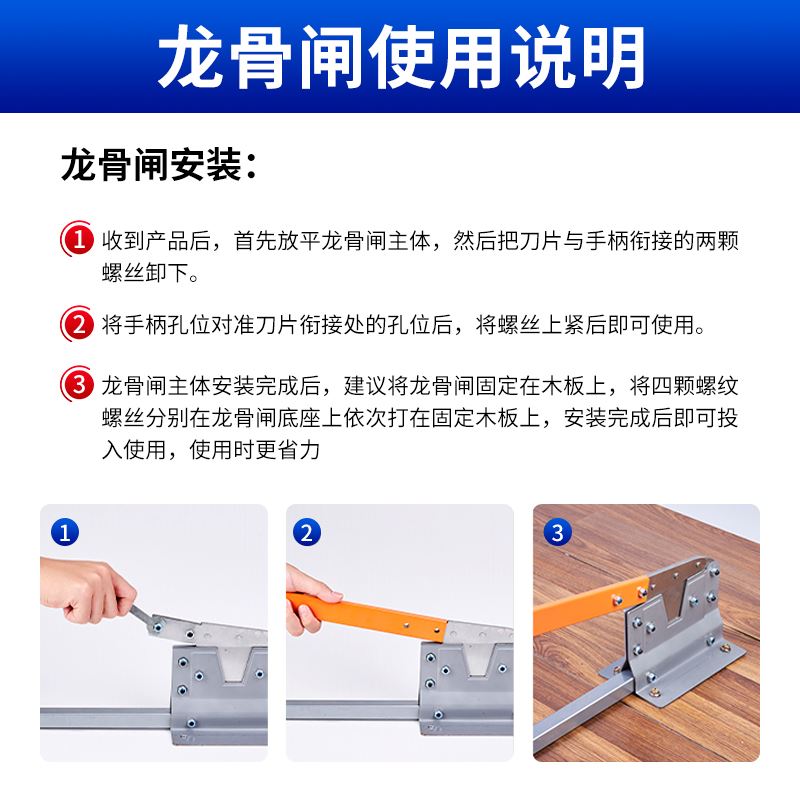 龙骨闸使用说明

龙骨闸安装：

1 收到产品后，首先放平龙骨闸主体，然后把刀片与手柄衔接的两颗螺丝卸下。

2 将手柄孔位对准刀片衔接处的孔位后，将螺丝上紧后即可使用。

3 龙骨闸主体安装完成后，建议将龙骨闸固定在木板上，将四颗螺纹螺丝分别在龙骨闸底座上依次打在固定木板上，安装完成后即可投入使用，使用时更省力

1

2

3