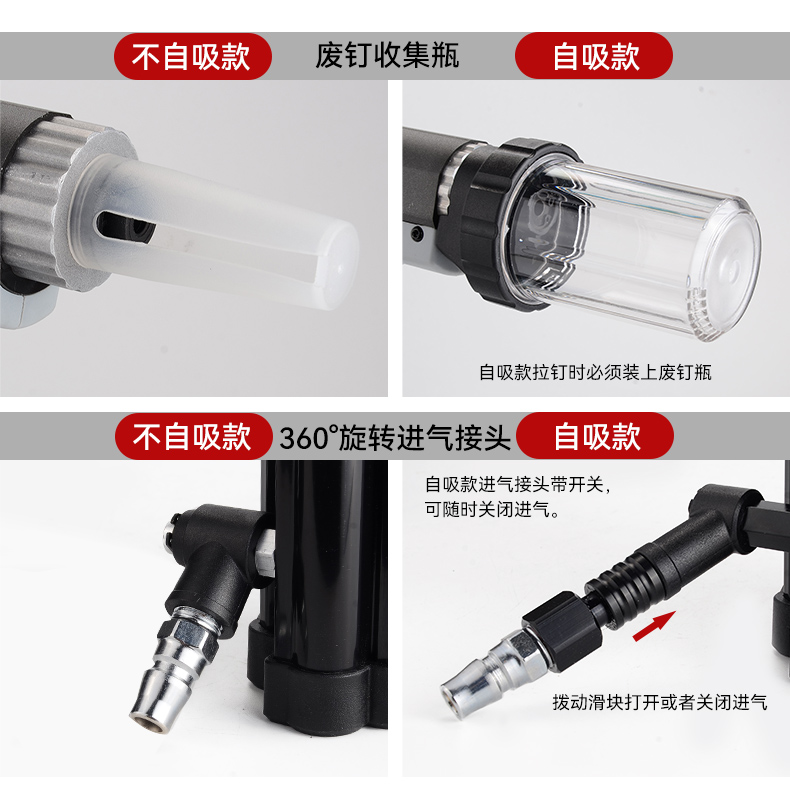 不自吸款 废钉收集瓶 自吸款

自吸款拉钉时必须装上废钉瓶

不自吸款 360°旋转进气接头 自吸款

自吸款进气接头带开关，可随时关闭进气。

拨动滑块打开或者关闭进气