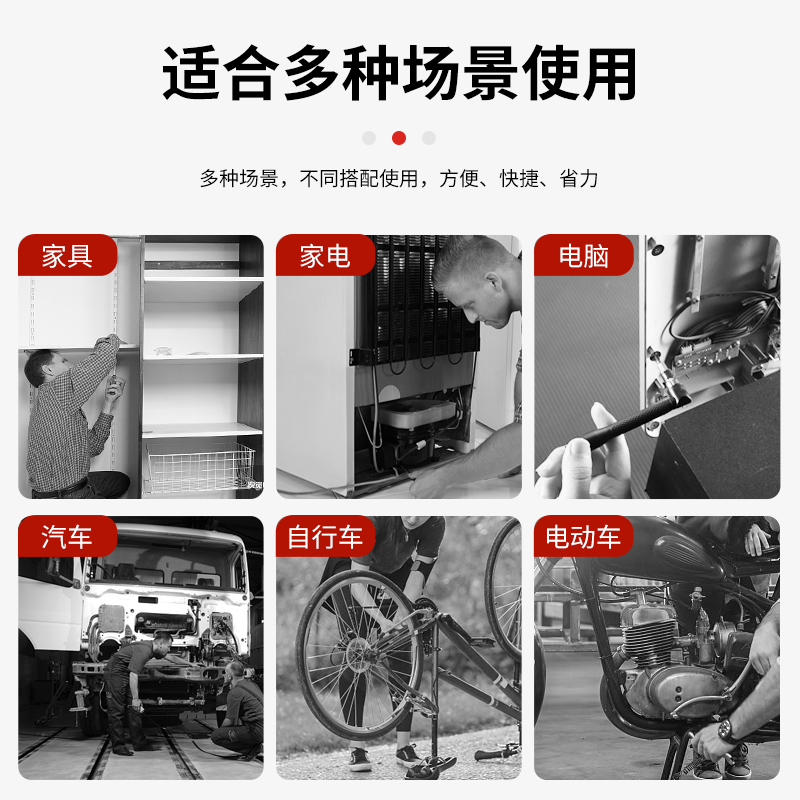 适合多种场景使用

多种场景，不同搭配使用，方便、快捷、省力

家具

家电

电脑

汽车

自行车

电动车