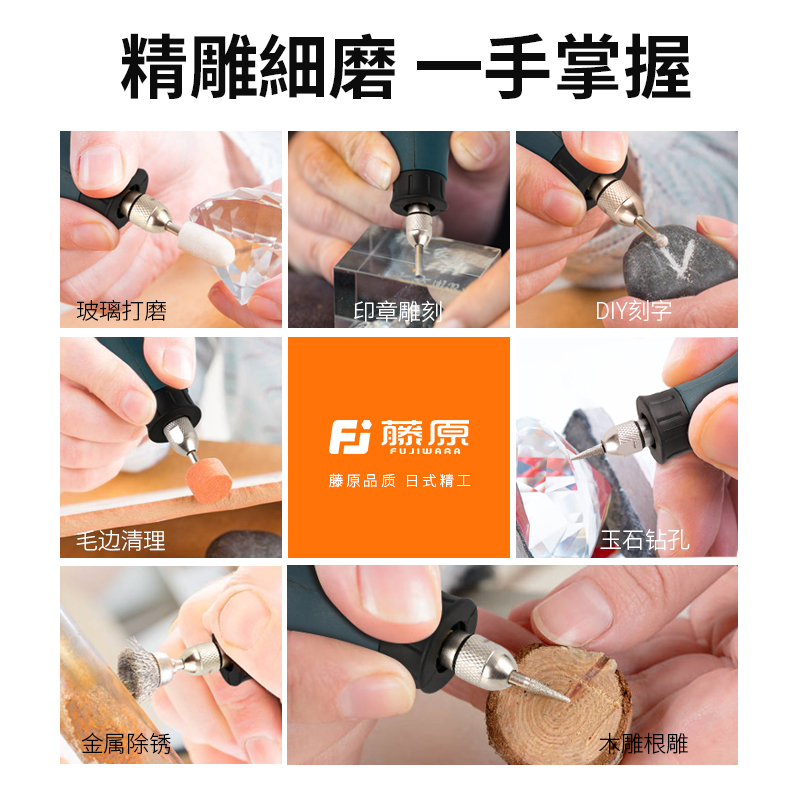 精雕細磨 一手掌握

玻璃打磨

印章雕刻

DIY刻字

毛边清理

Fj 藤原 FUJIWARA

藤原品质 日式精工

玉石钻孔

金属除锈

木雕根雕