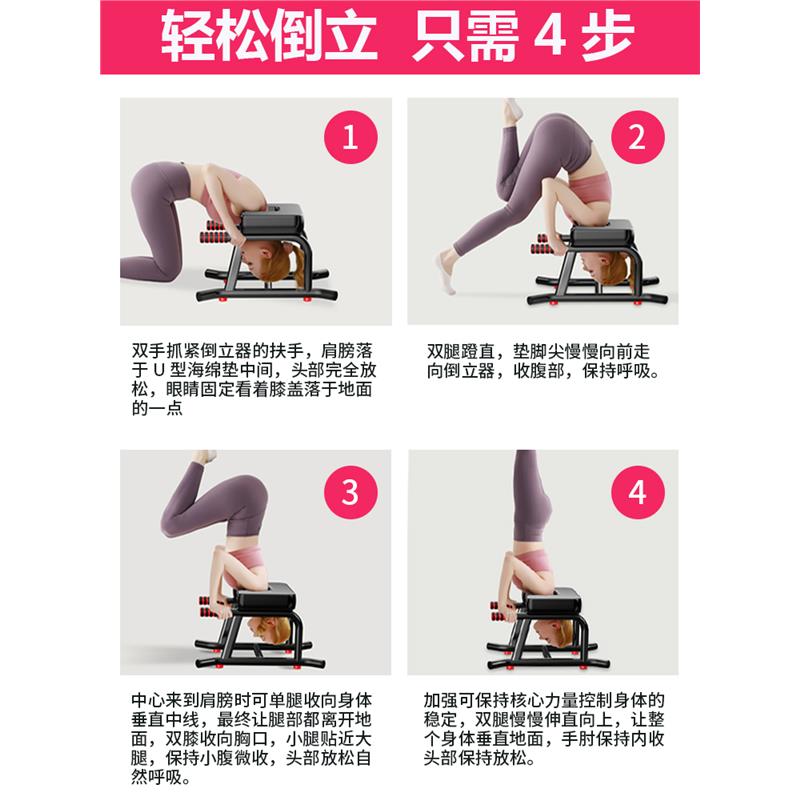 轻松倒立 只需 4 步

1

双手抓紧倒立器的扶手，肩膀落于 U 型海绵垫中间，头部完全放松，眼睛固定看着膝盖落于地面的一点

2

双腿蹬直，垫脚尖慢慢向前走向倒立器，收腹部，保持呼吸。

3

中心来到肩膀时可单腿收向身体垂直中线，最终让腿部都离开地面，双膝收向胸口，小腿贴近大腿，保持小腹微收，头部放松自然呼吸。

4

加强可保持核心力量控制身体的稳定，双腿慢慢伸直向上，让整个身体垂直地面，手肘保持内收头部保持放松。