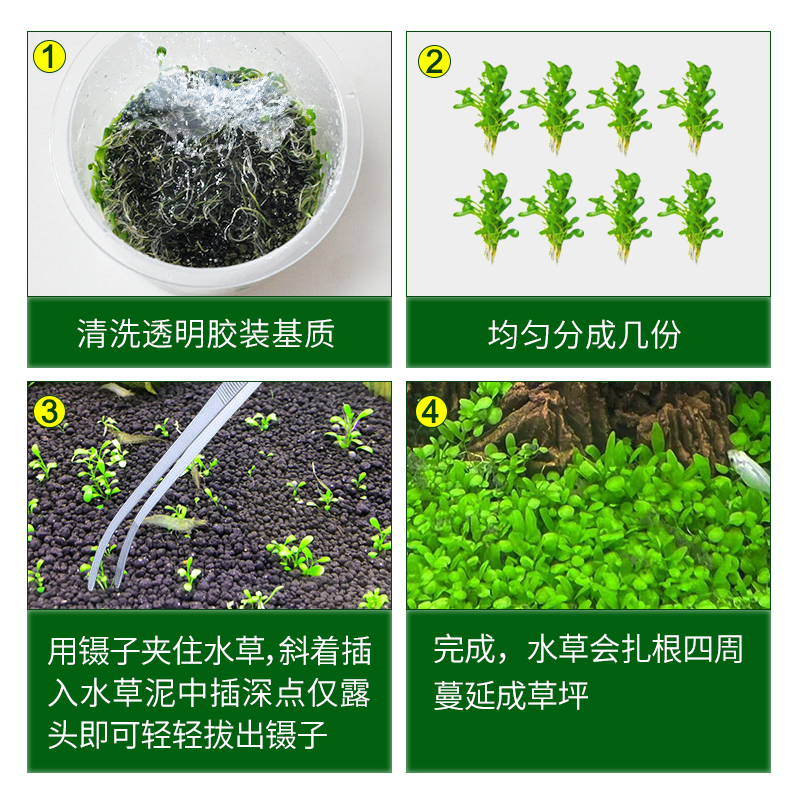 1
清洗透明胶装基质

2
均匀分成几份

3
用镊子夹住水草,斜着插入水草泥中插深点仅露头即可轻轻拔出镊子

4
完成，水草会扎根四周蔓延成草坪