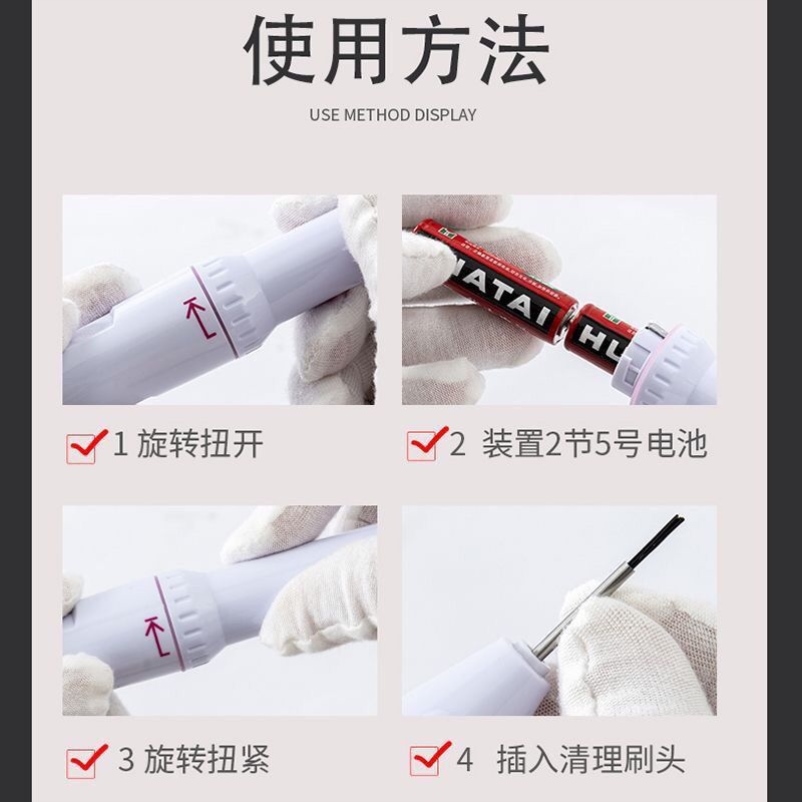 使用方法

USE METHOD DISPLAY

NATAI

HU

1 旋转扭开

2 装置2节5号电池

3 旋转扭紧

4 插入清理刷头