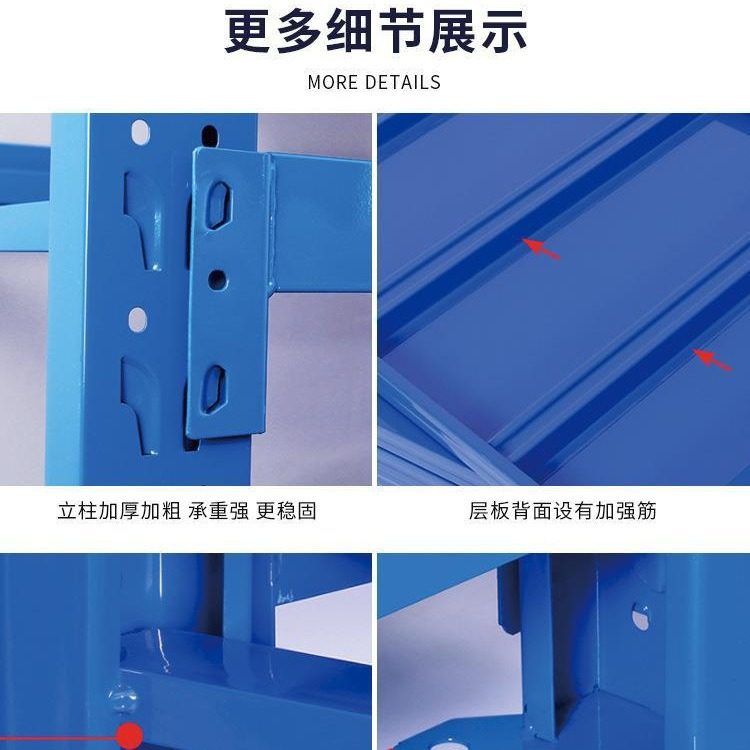 更多细节展示

MORE DETAILS

立柱加厚加粗 承重强 更稳固

层板背面设有加强筋