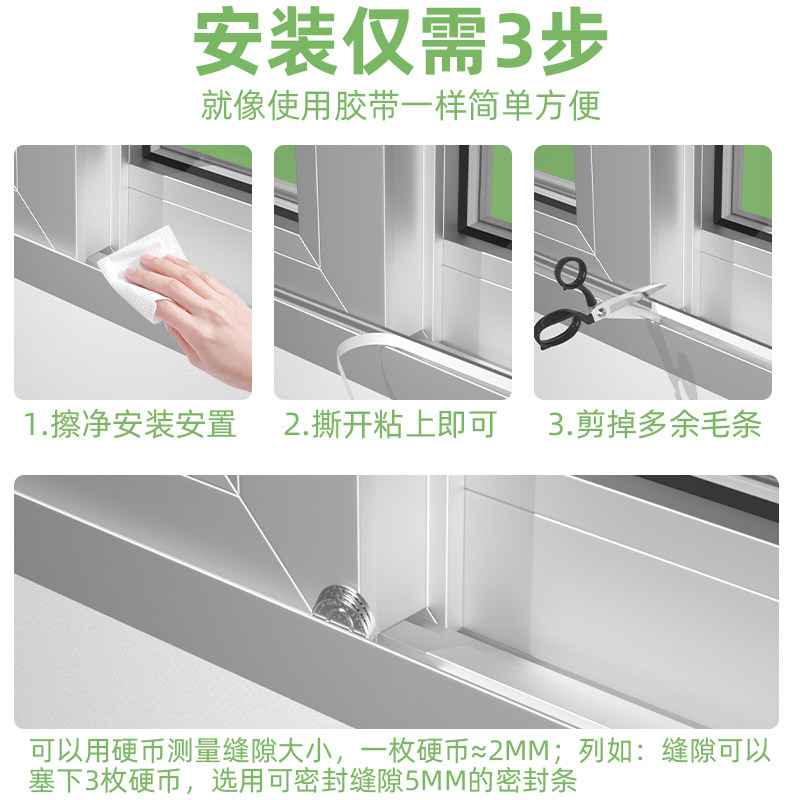 安装仅需3步

就像使用胶带一样简单方便

1.擦净安装安置

2.撕开粘上即可

3.剪掉多余毛条

可以用硬币测量缝隙大小，一枚硬币≈2MM；列如：缝隙可以塞下3枚硬币，选用可密封缝隙5MM的密封条