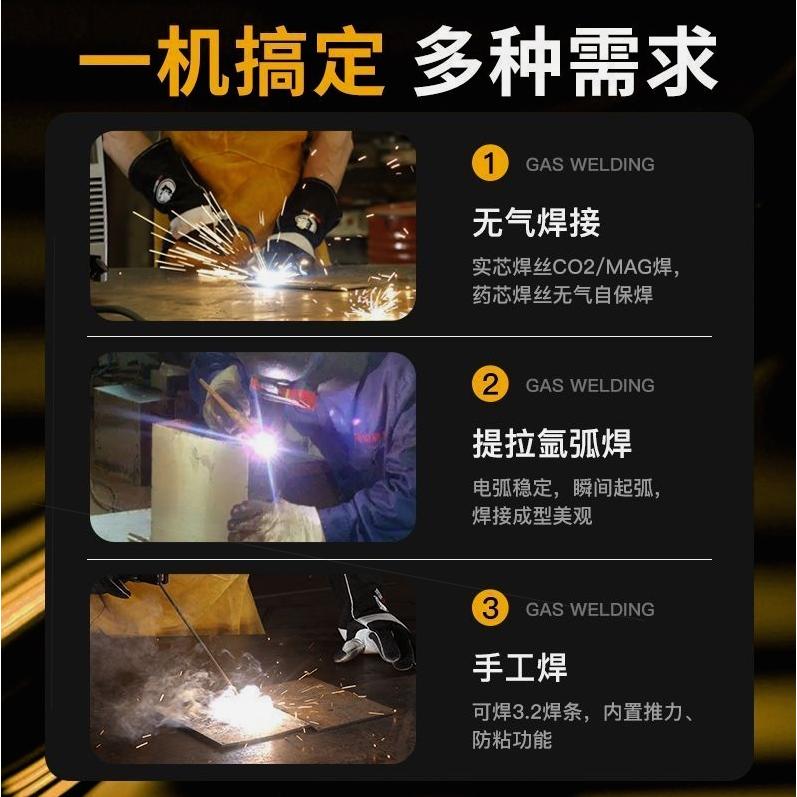 一机搞定 多种需求

1 GAS WELDING

无气焊接

实芯焊丝CO2/MAG焊，药芯焊丝无气自保焊

2 GAS WELDING

提拉氩弧焊

电弧稳定，瞬间起弧，焊接成型美观

3 GAS WELDING

手工焊

可焊3.2焊条，内置推力、防粘功能