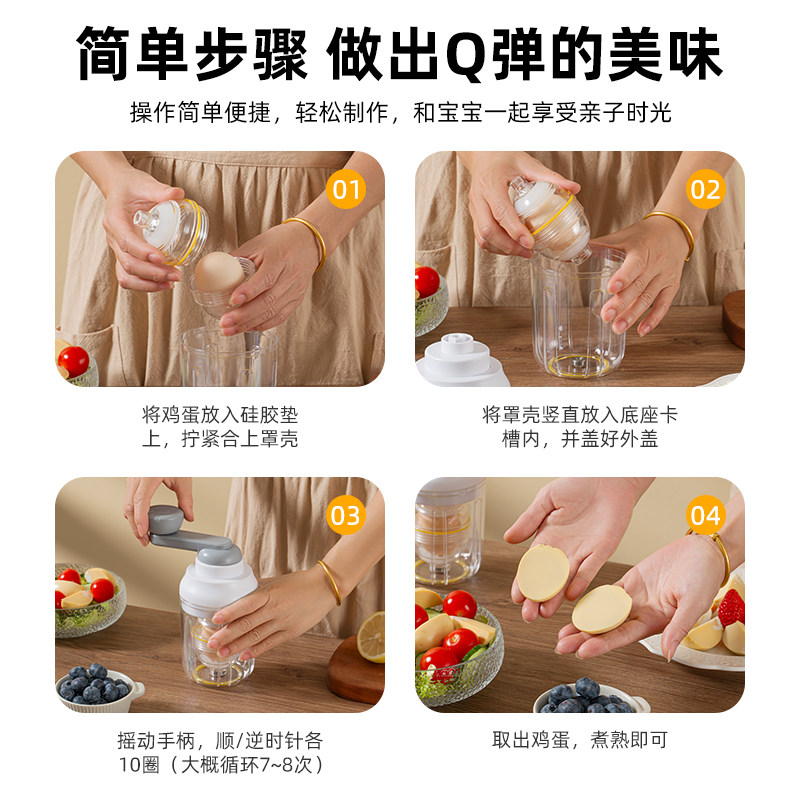 简单步骤 做出Q弹的美味

操作简单便捷，轻松制作，和宝宝一起享受亲子时光

01

将鸡蛋放入硅胶垫上，拧紧合上罩壳

02

将罩壳竖直放入底座卡槽内，并盖好外盖

03

摇动手柄，顺/逆时针各10圈（大概循环7~8次）

04

取出鸡蛋，煮熟即可