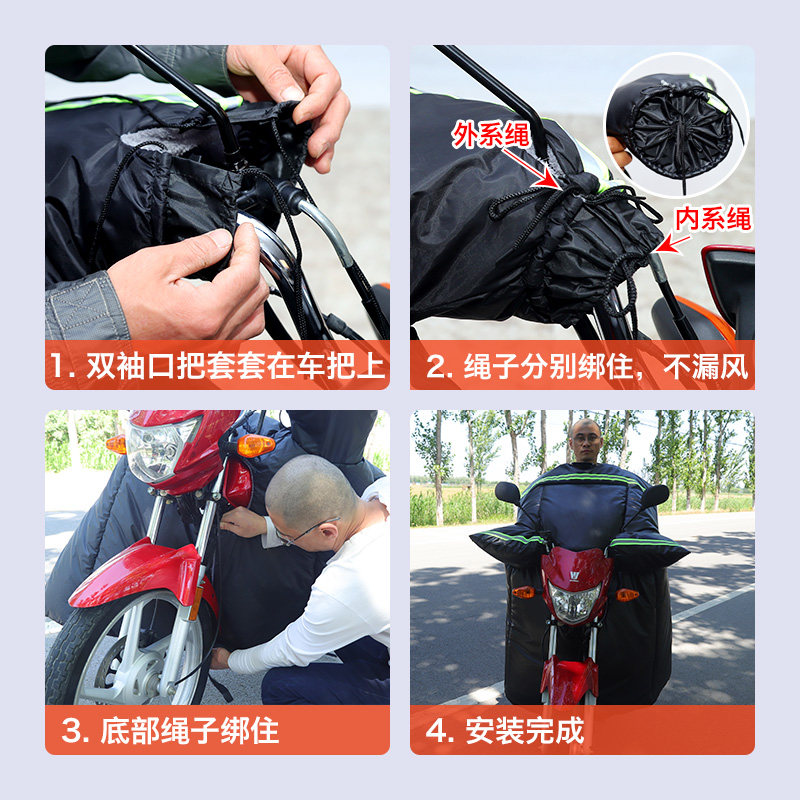 1. 双袖口把套套在车把上

外系绳

内系绳

2. 绳子分别绑住，不漏风

3. 底部绳子绑住

4. 安装完成