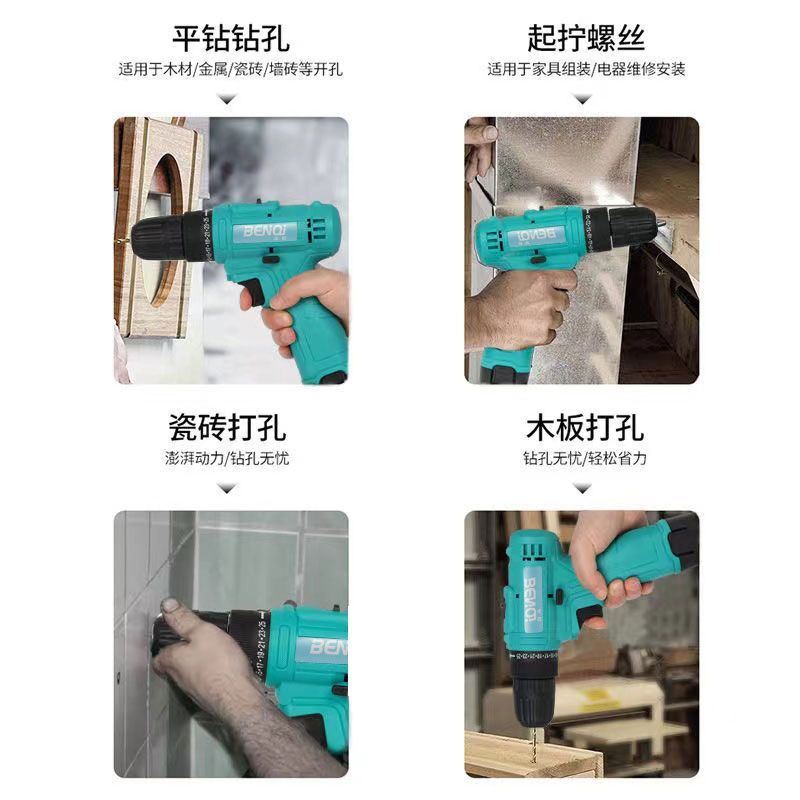 平钻钻孔
适用于木材/金属/瓷砖/墙砖等开孔

BENQI

起拧螺丝
适用于家具组装/电器维修安装

BENQI

瓷砖打孔
澎湃动力/钻孔无忧

BENQ

木板打孔
钻孔无忧/轻松省力

BENQI