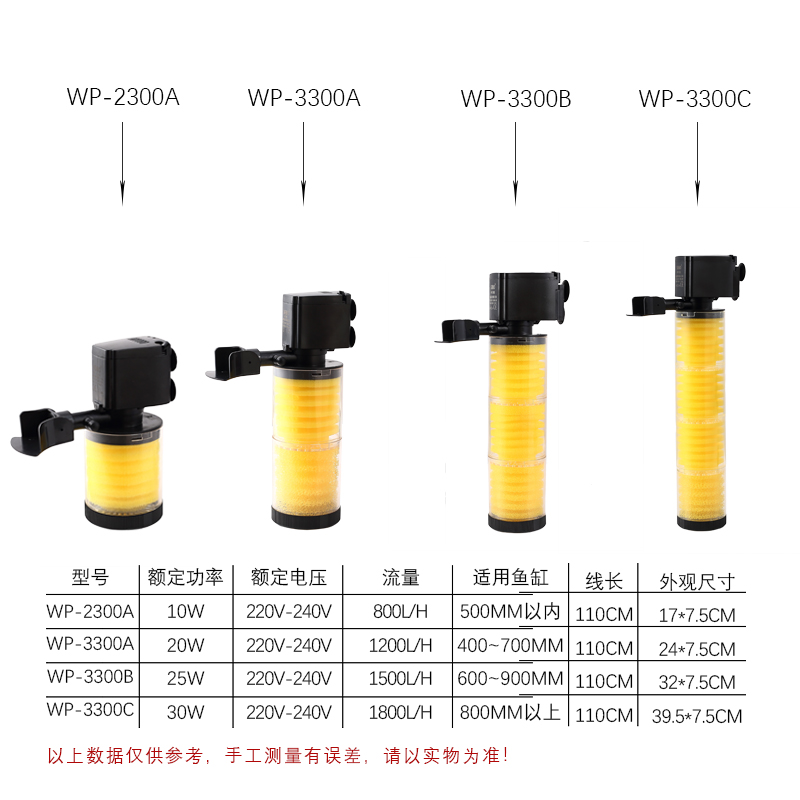 WP-2300A WP-3300A WP-3300B WP-3300C

| 型号 | 额定功率 | 额定电压 | 流量 | 适用鱼缸 | 线长 | 外观尺寸 |
|---|---|---|---|---|---|---|
| WP-2300A | 10W | 220V-240V | 800L/H | 500MM以内 | 110CM | 17*7.5CM |
| WP-3300A | 20W | 220V-240V | 1200L/H | 400~700MM | 110CM | 24*7.5CM |
| WP-3300B | 25W | 220V-240V | 1500L/H | 600~900MM | 110CM | 32*7.5CM |
| WP-3300C | 30W | 220V-240V | 1800L/H | 800MM以上 | 110CM | 39.5*7.5CM |

以上数据仅供参考，手工测量有误差，请以实物为准!