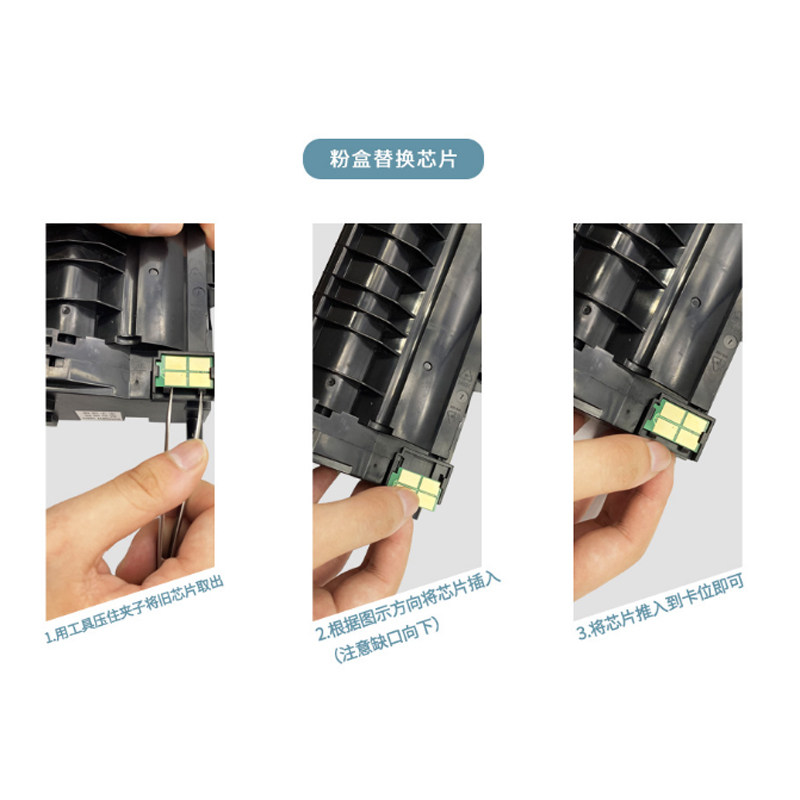 粉盒替换芯片

1.用工具压住夹子将旧芯片取出

2.根据图示方向将芯片插入
(注意缺口向下)

3.将芯片推入到卡位即可