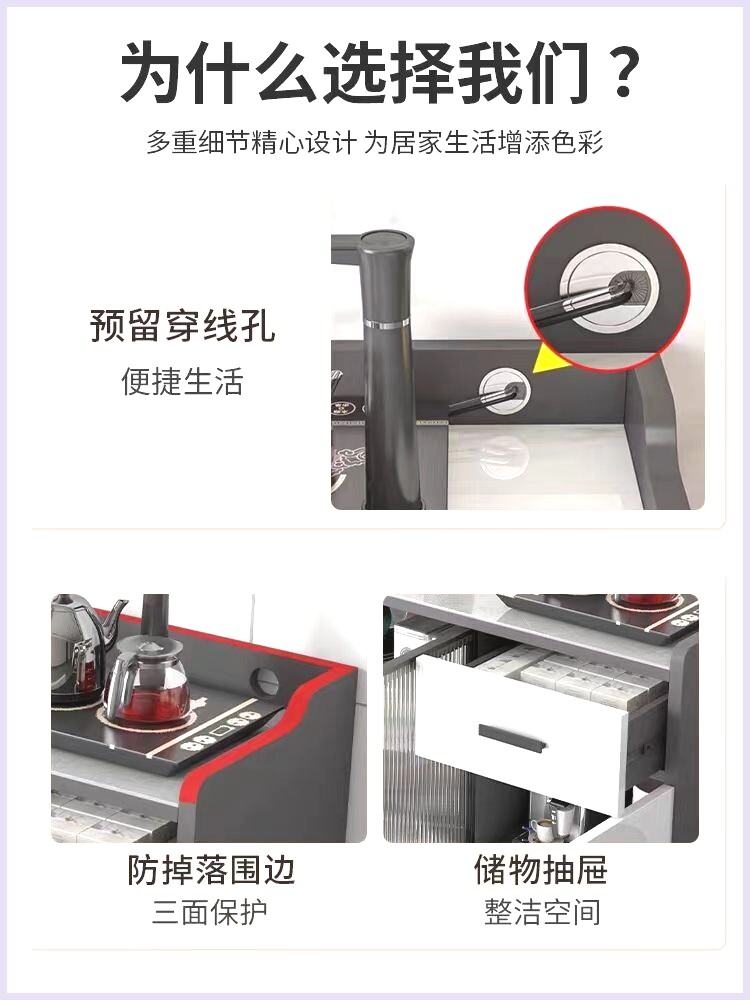 为什么选择我们？

多重细节精心设计 为居家生活增添色彩

预留穿线孔

便捷生活

防掉落围边

三面保护

储物抽屉

整洁空间