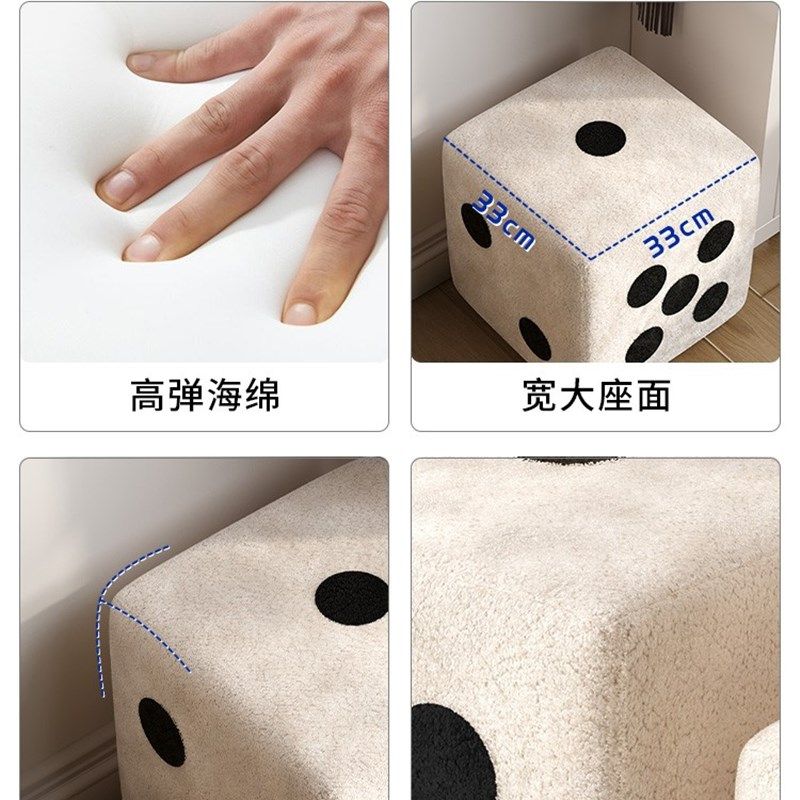 高弹海绵

33cm

33cm

宽大座面