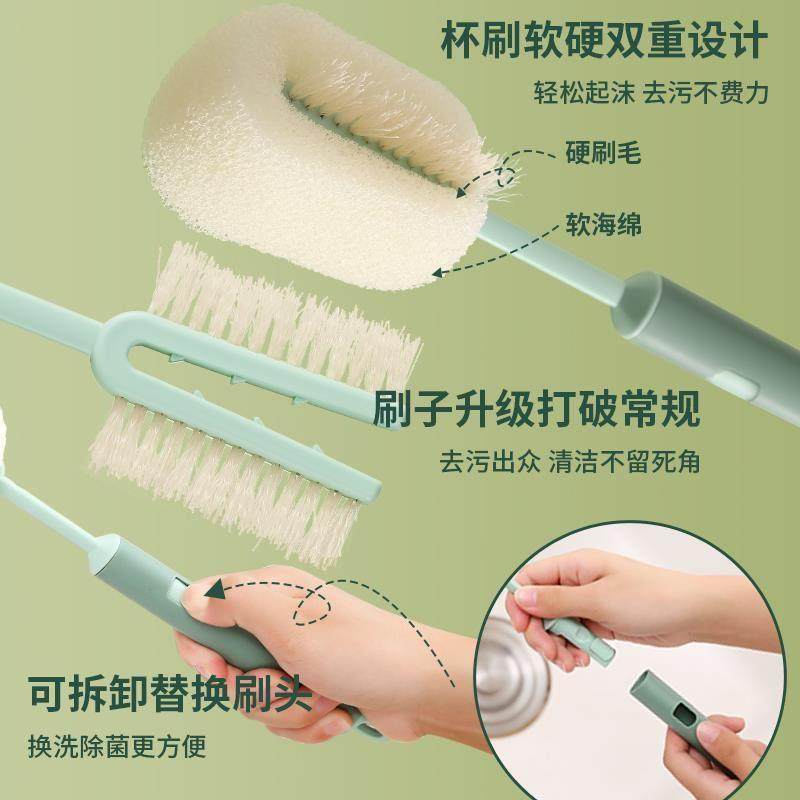 杯刷软硬双重设计

轻松起沫 去污不费力

硬刷毛

软海绵

刷子升级打破常规

去污出众 清洁不留死角

可拆卸替换刷头

换洗除菌更方便