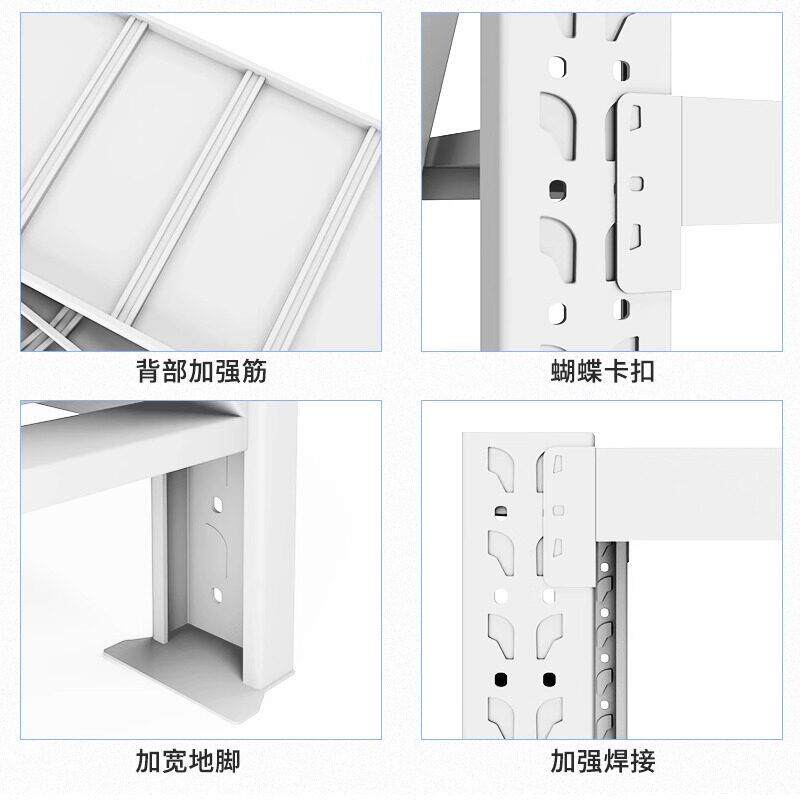 背部加强筋

蝴蝶卡扣

加宽地脚

加强焊接