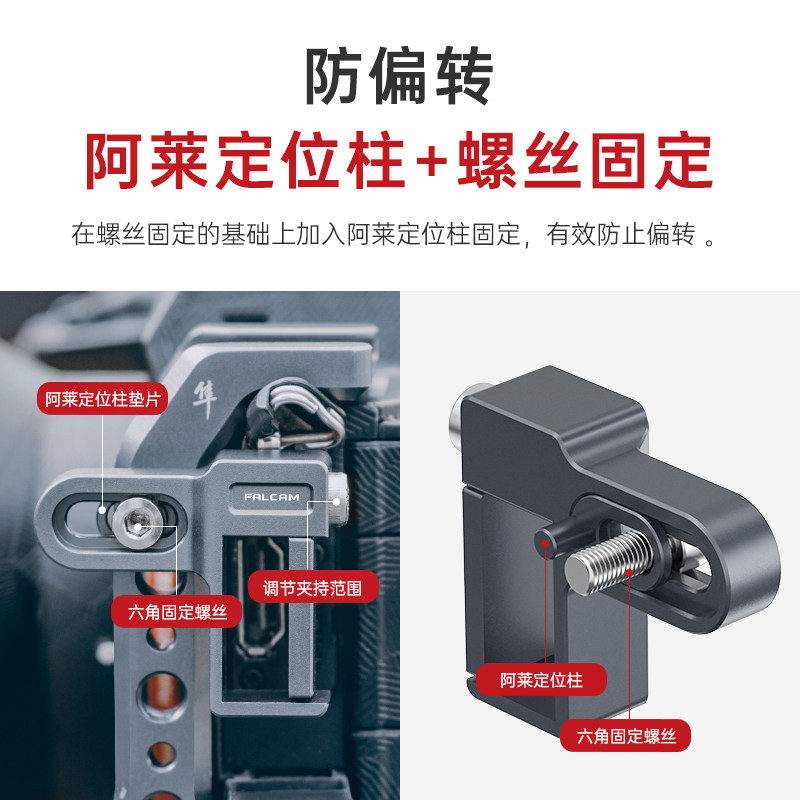 防偏转

阿莱定位柱+螺丝固定

在螺丝固定的基础上加入阿莱定位柱固定，有效防止偏转 。

阿莱定位柱垫片

隼

FALCAM

调节夹持范围

六角固定螺丝

阿莱定位柱

六角固定螺丝