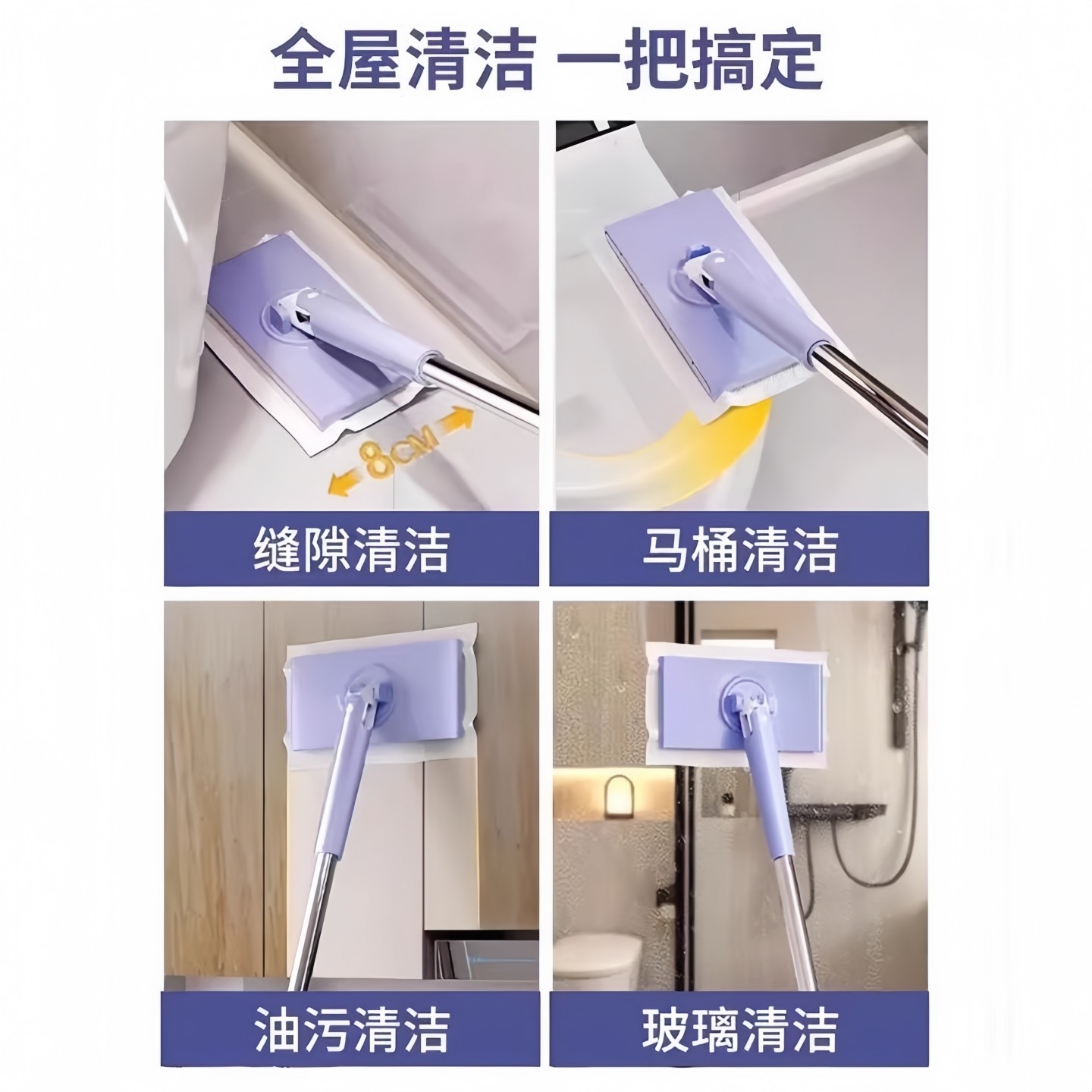 全屋清洁 一把搞定

8CM

缝隙清洁

马桶清洁

油污清洁

玻璃清洁