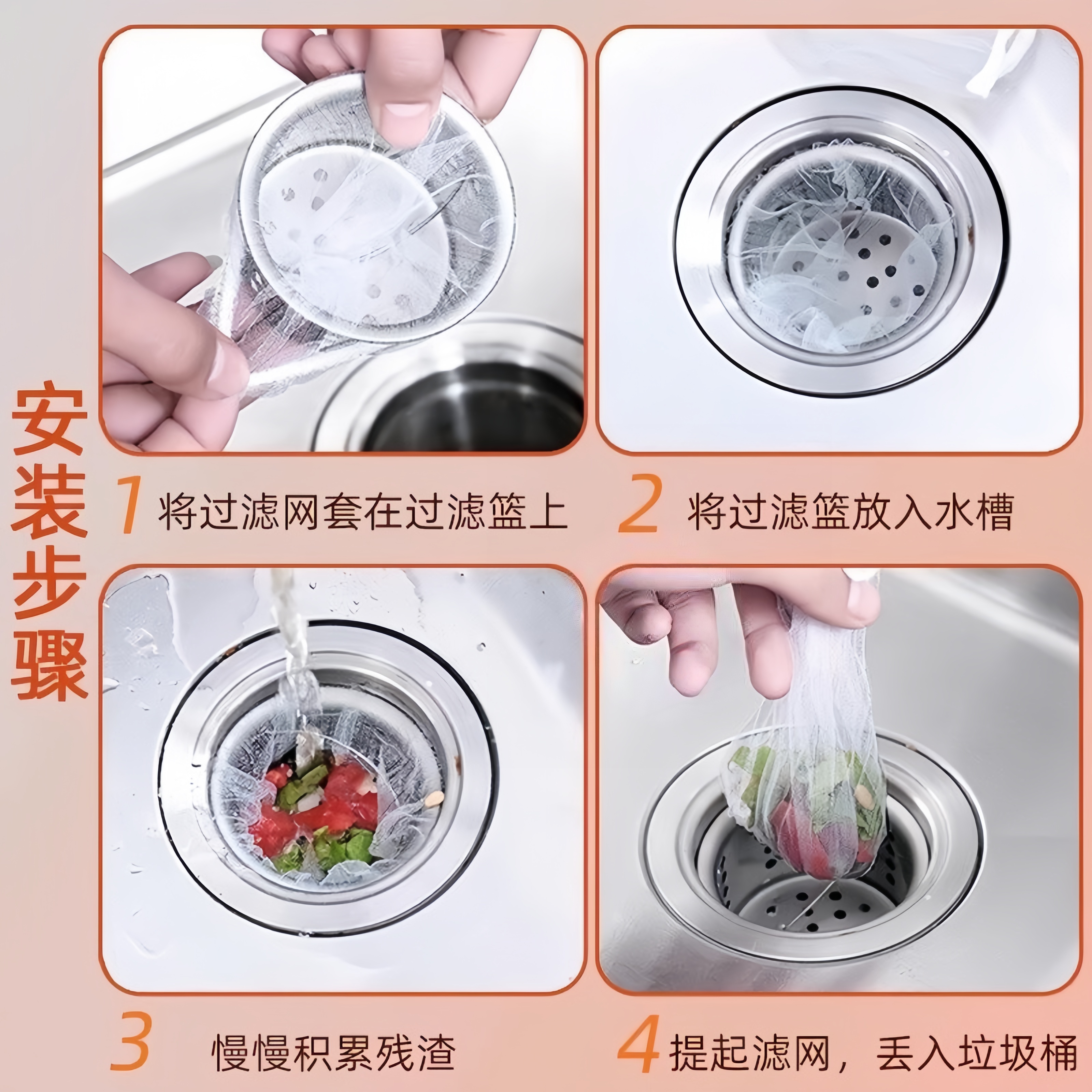 安装步骤

1 将过滤网套在过滤篮上

2 将过滤篮放入水槽

3 慢慢积累残渣

4 提起滤网，丢入垃圾桶