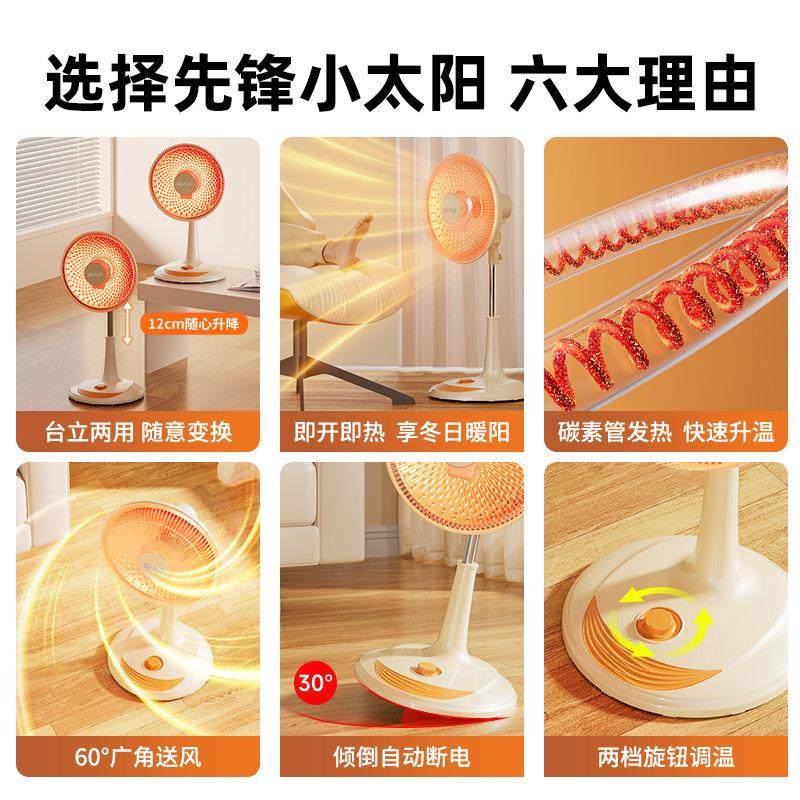 选择先锋小太阳 六大理由

12cm随心升降

台立两用 随意变换

即开即热 享冬日暖阳

碳素管发热 快速升温

60°广角送风

30°

倾倒自动断电

两档旋钮调温