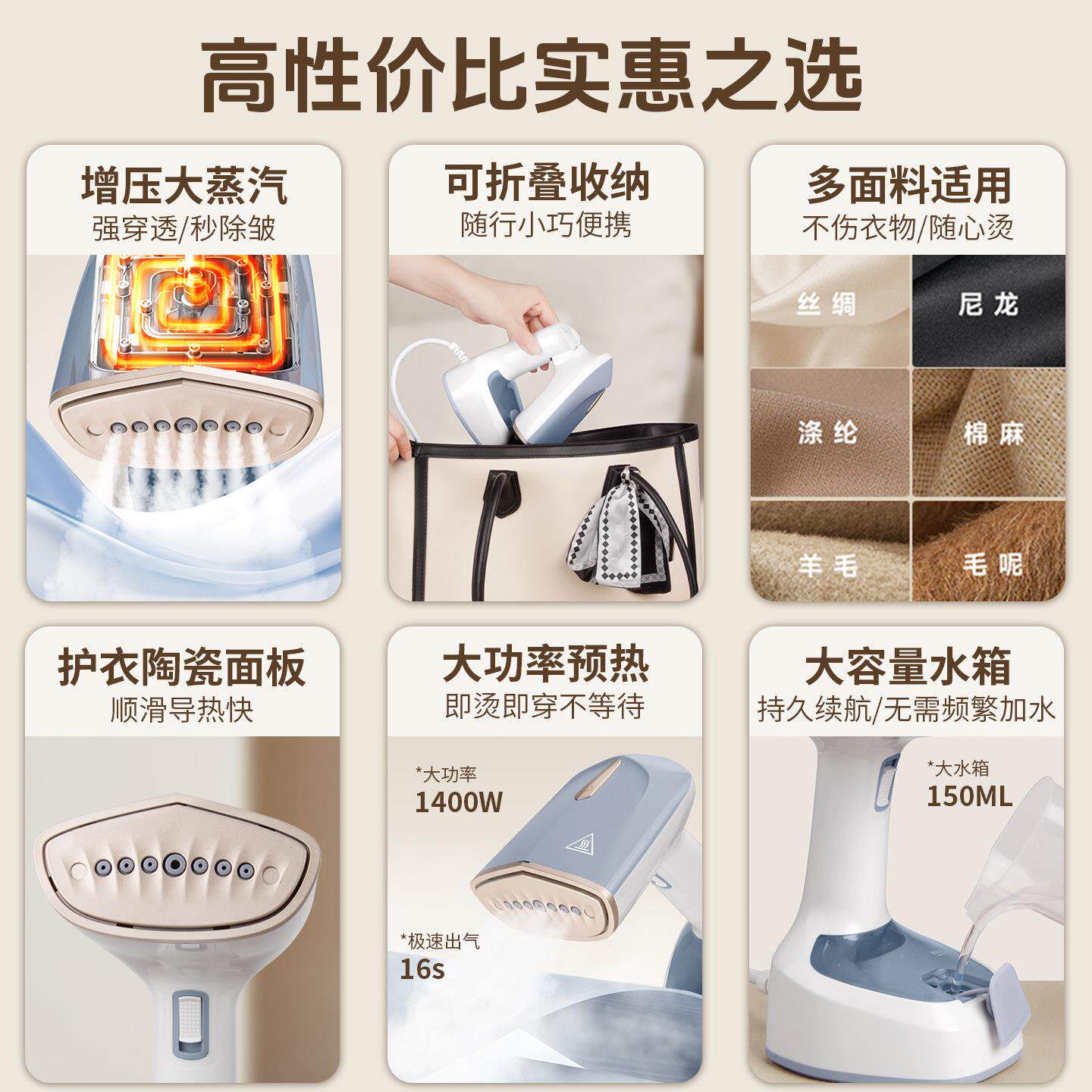 高性价比实惠之选

增压大蒸汽
强穿透/秒除皱

可折叠收纳
随行小巧便携

多面料适用
不伤衣物/随心烫

丝绸
尼龙
涤纶
棉麻
羊毛
毛呢

护衣陶瓷面板
顺滑导热快

大功率预热
即烫即穿不等待

*大功率
1400W

*极速出气
16s

大容量水箱
持久续航/无需频繁加水

*大水箱
150ML