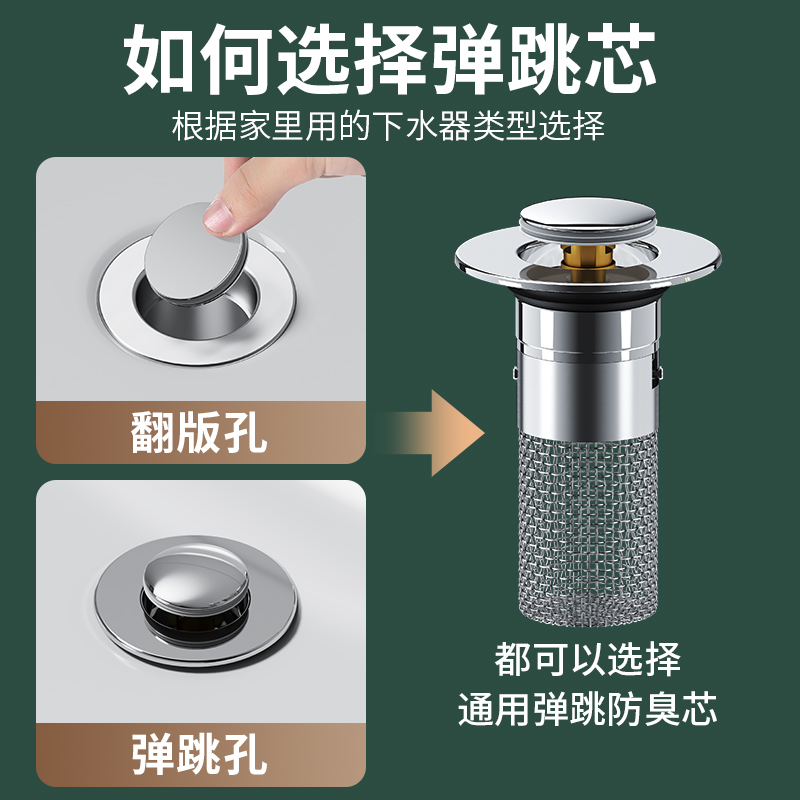 如何选择弹跳芯

根据家里用的下水器类型选择

翻版孔

弹跳孔

都可以选择
通用弹跳防臭芯