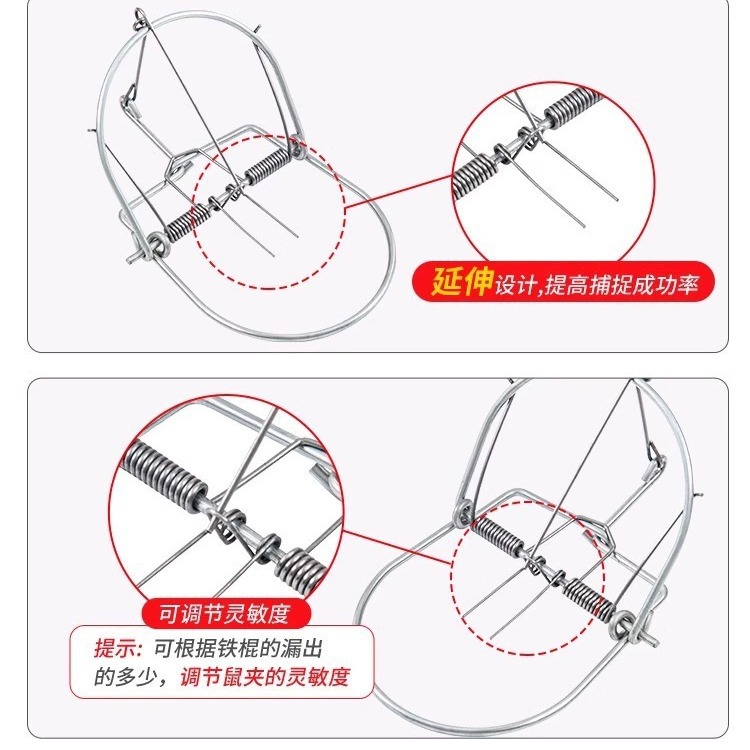 延伸设计,提高捕捉成功率

可调节灵敏度

提示：可根据铁棍的漏出的多少，调节鼠夹的灵敏度