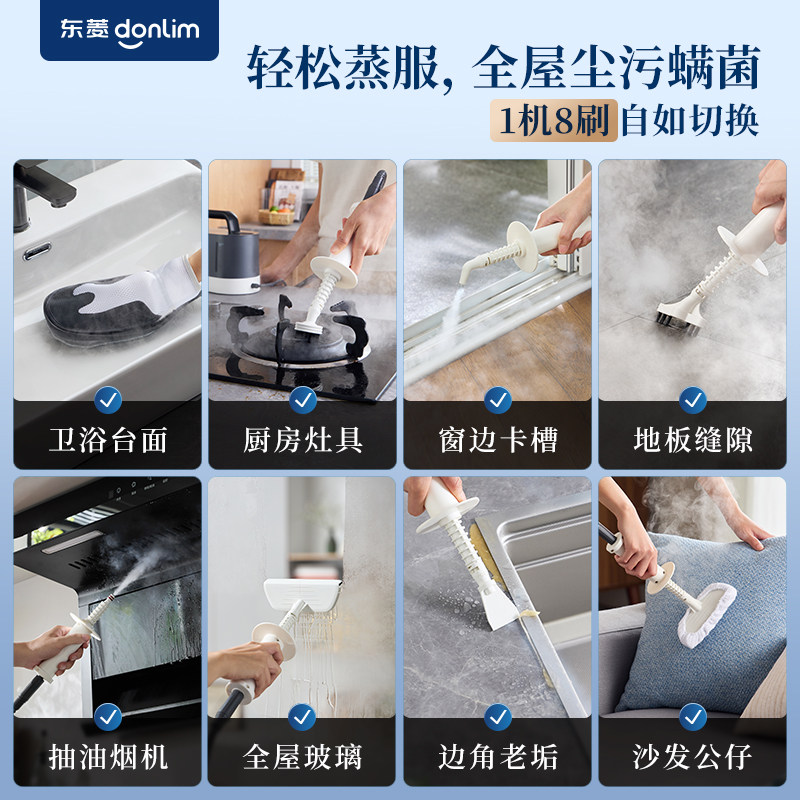 东菱 donlim

轻松蒸服，全屋尘污螨菌
1机8刷 自如切换

卫浴台面

厨房灶具

窗边卡槽

地板缝隙

抽油烟机

全屋玻璃

边角老垢

沙发公仔