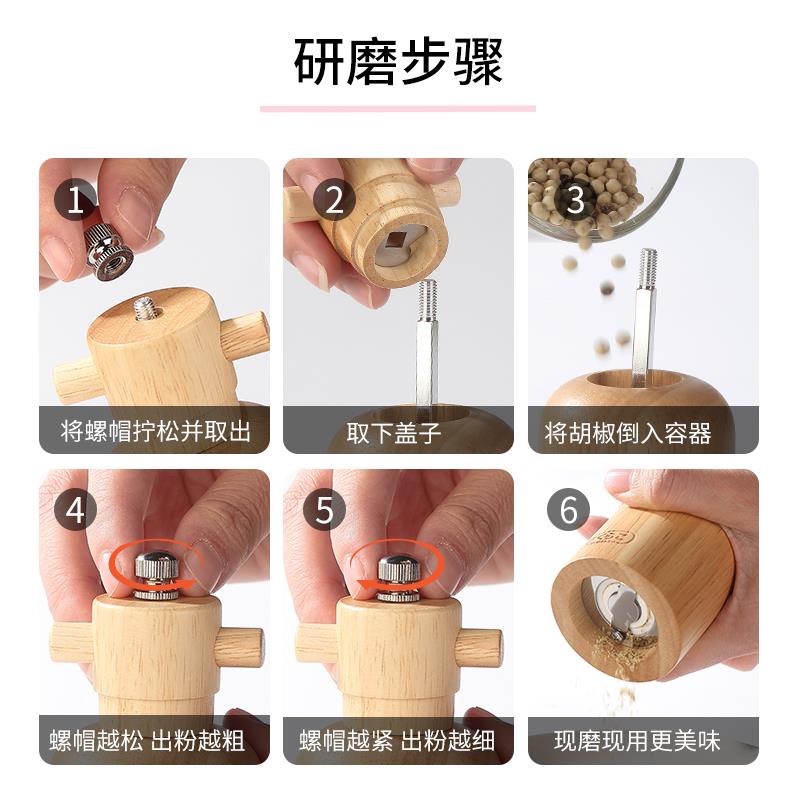 研磨步骤

1
将螺帽拧松并取出

2
取下盖子

3
将胡椒倒入容器

4
螺帽越松 出粉越粗

5
螺帽越紧 出粉越细

6
现磨现用更美味