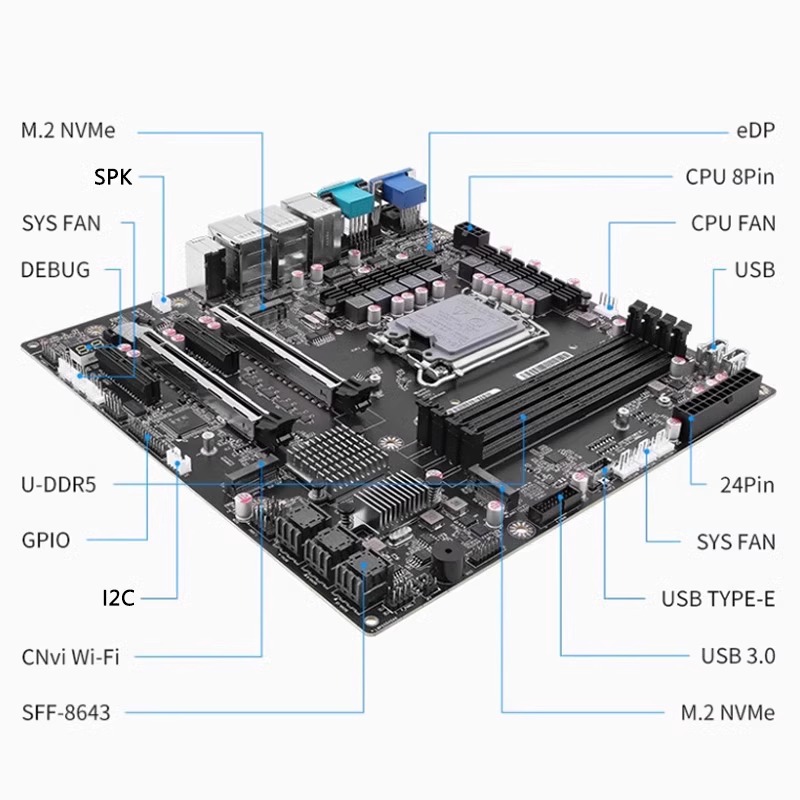 M.2 NVMe
SPK
SYS FAN
DEBUG
U-DDR5
GPIO
I2C
CNvi Wi-Fi
SFF-8643
eDP
CPU 8Pin
CPU FAN
USB
24Pin
SYS FAN
USB TYPE-E
USB 3.0
M.2 NVMe