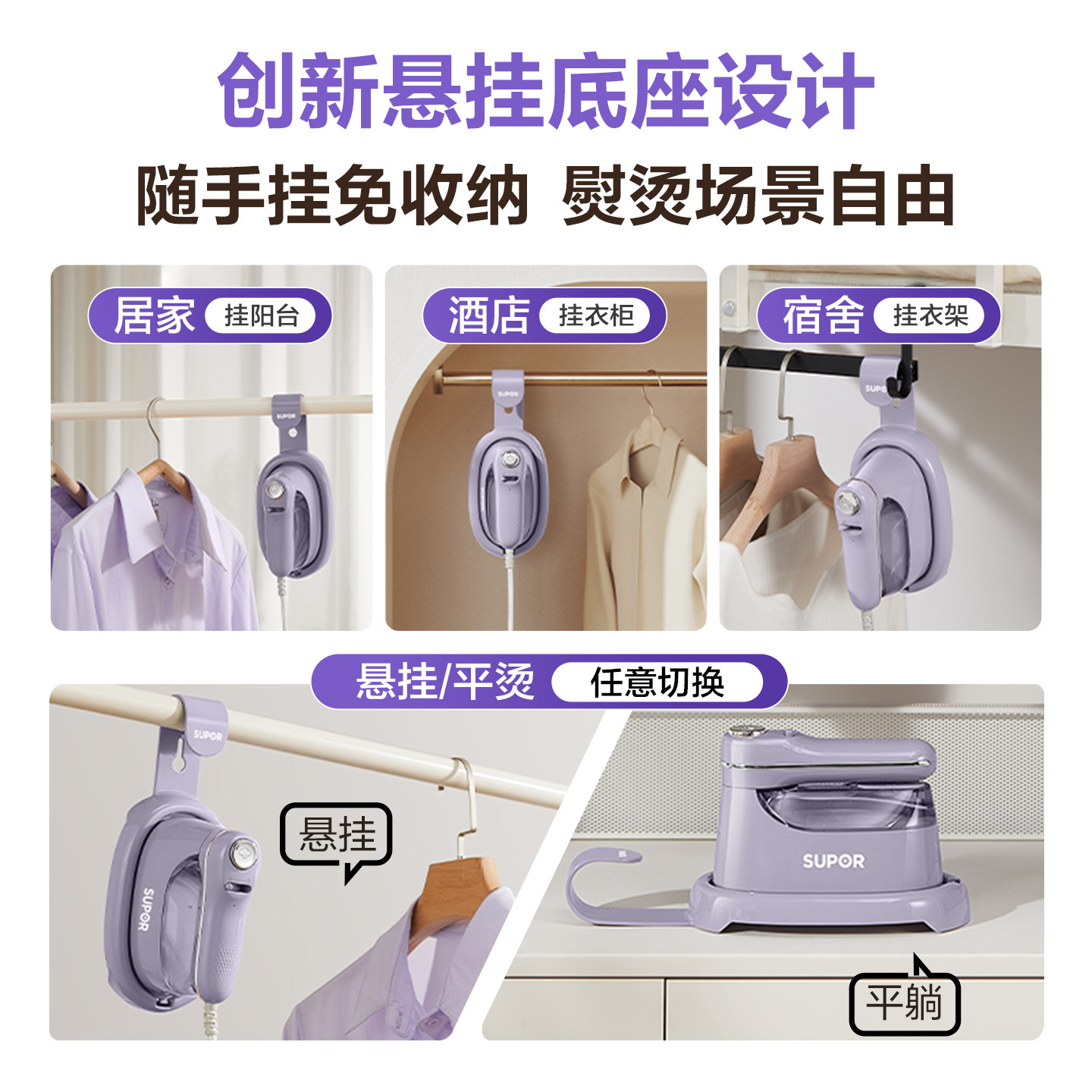 创新悬挂底座设计

随手挂免收纳 熨烫场景自由

居家 挂阳台

SUPOR

酒店 挂衣柜

SUPOR

宿舍 挂衣架

SUPOR

悬挂/平烫 任意切换

SUPOR

SUPOR

悬挂

SUPOR

平躺