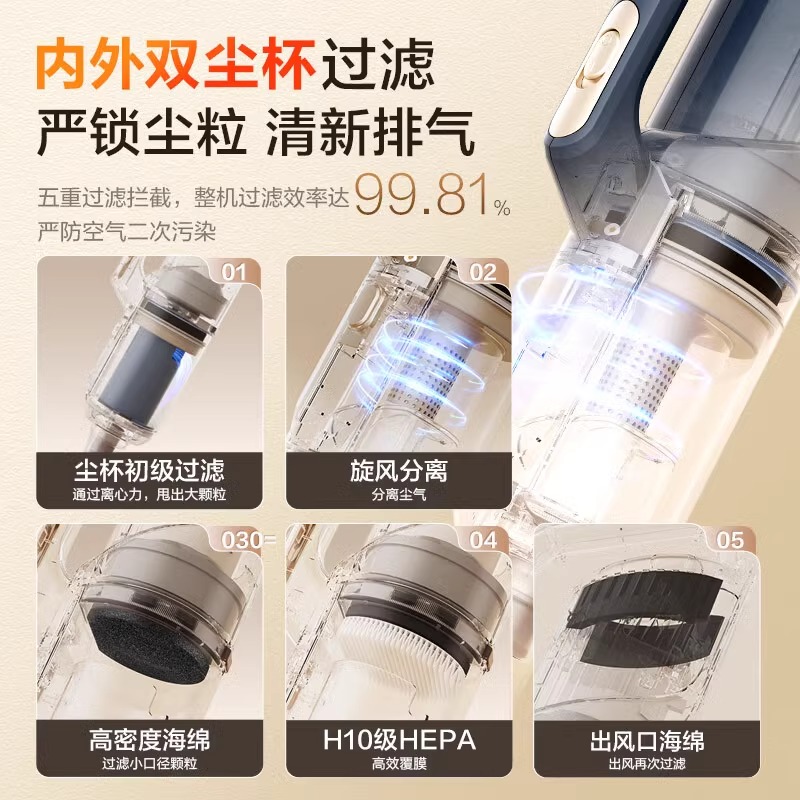 内外双尘杯过滤
严锁尘粒 清新排气

五重过滤拦截，整机过滤效率达99.81%
严防空气二次污染

01
尘杯初级过滤
通过离心力，甩出大颗粒

02
旋风分离
分离尘气

030=
高密度海绵
过滤小口径颗粒

04
H10级HEPA
高效覆膜

05
出风口海绵
出风再次过滤