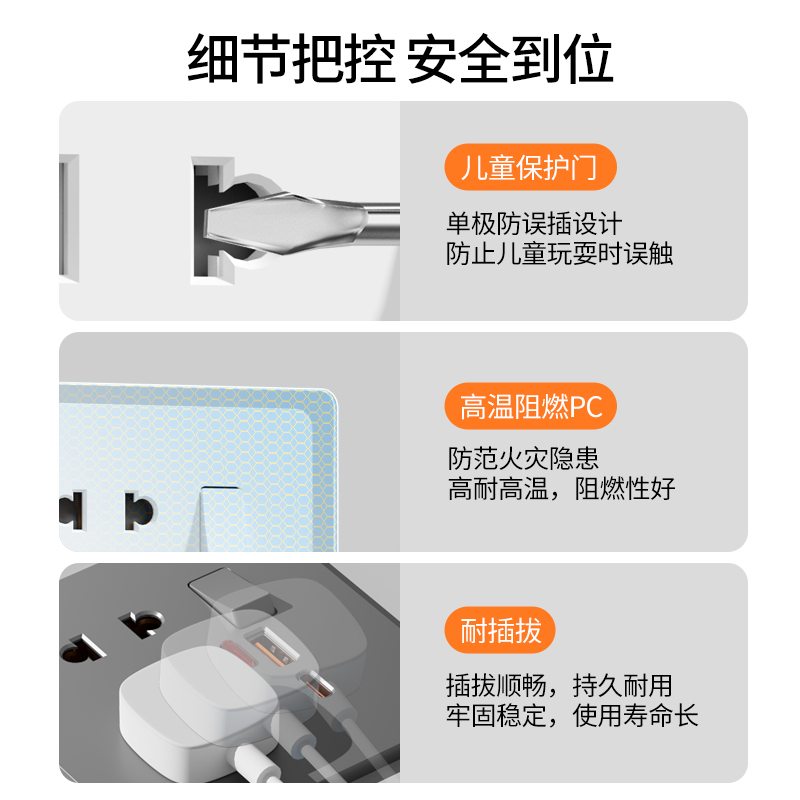 细节把控 安全到位

儿童保护门

单极防误插设计
防止儿童玩耍时误触

高温阻燃PC

防范火灾隐患
高耐高温，阻燃性好

耐插拔

插拔顺畅，持久耐用
牢固稳定，使用寿命长