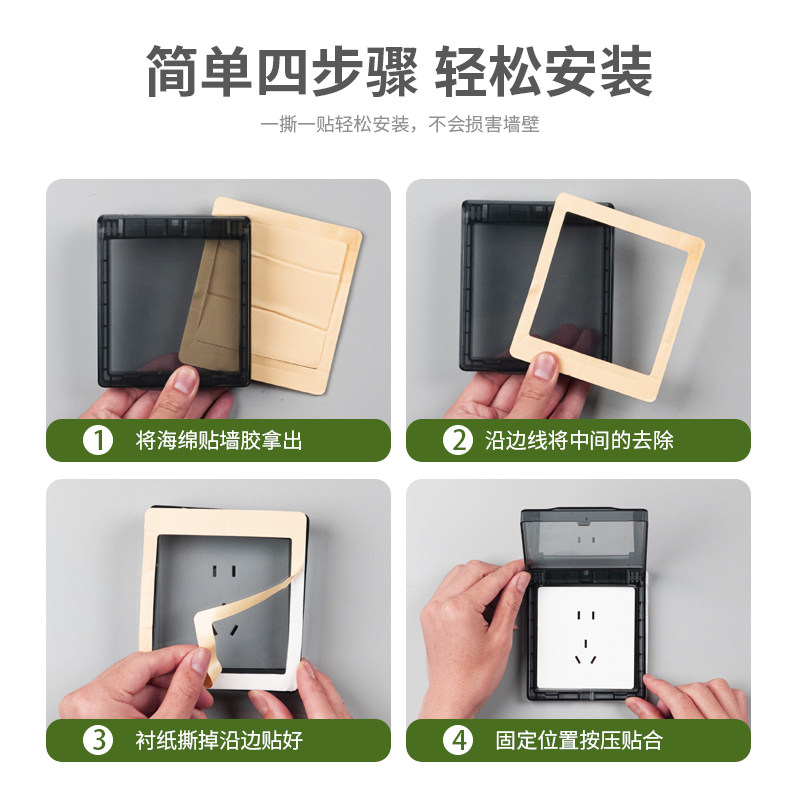 简单四步骤 轻松安装

一撕一贴轻松安装，不会损害墙壁

1 将海绵贴墙胶拿出

2 沿边线将中间的去除

3 衬纸撕掉沿边贴好

4 固定位置按压贴合