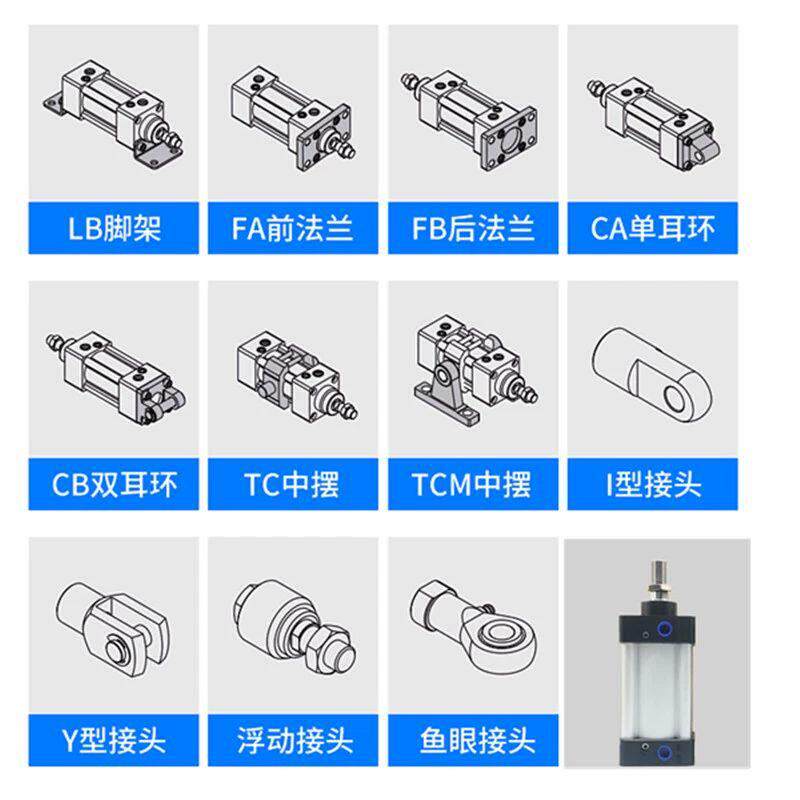 LB脚架

FA前法兰

FB后法兰

CA单耳环

CB双耳环

TC中摆

TCM中摆

I型接头

Y型接头

浮动接头

鱼眼接头