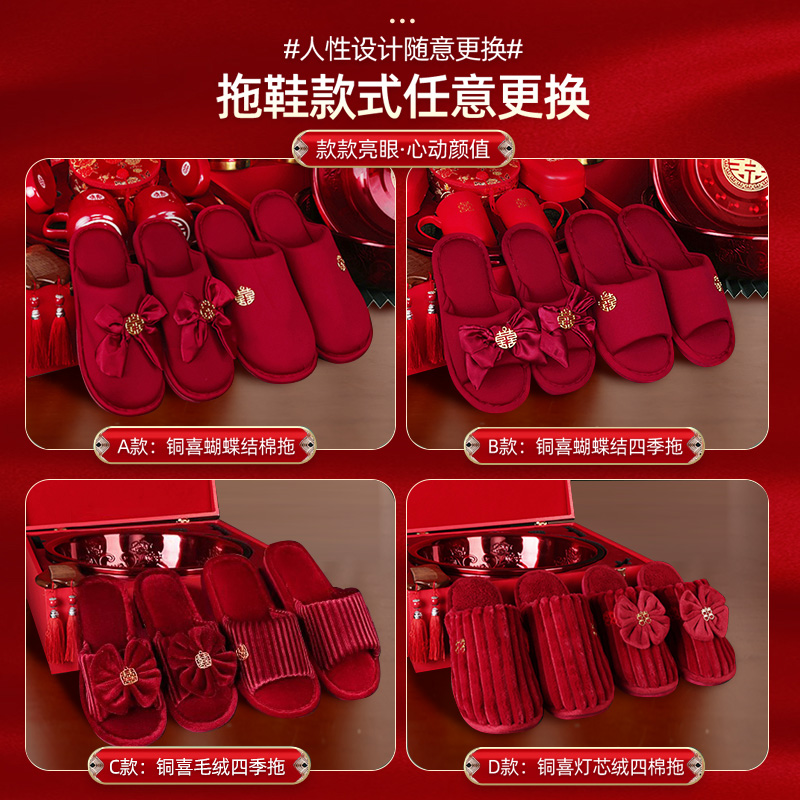 #人性设计随意更换#

拖鞋款式任意更换

款款亮眼·心动颜值

A款：铜喜蝴蝶结棉拖

B款：铜喜蝴蝶结四季拖

C款：铜喜毛绒四季拖

D款：铜喜灯芯绒四棉拖