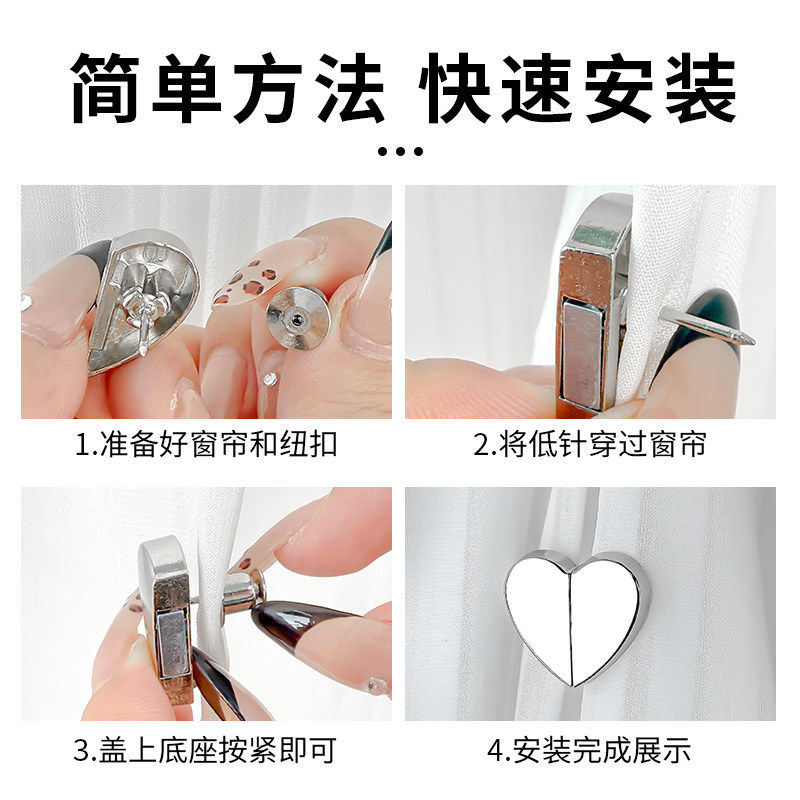 简单方法 快速安装

...

1.准备好窗帘和纽扣

2.将低针穿过窗帘

3.盖上底座按紧即可

4.安装完成展示