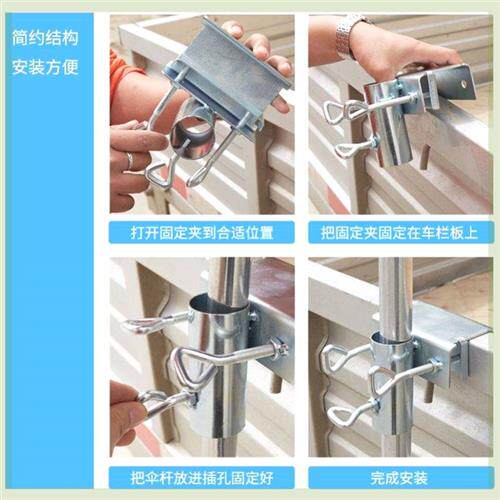 简约结构
安装方便

打开固定夹到合适位置

把固定夹固定在车栏板上

把伞杆放进插孔固定好

完成安装