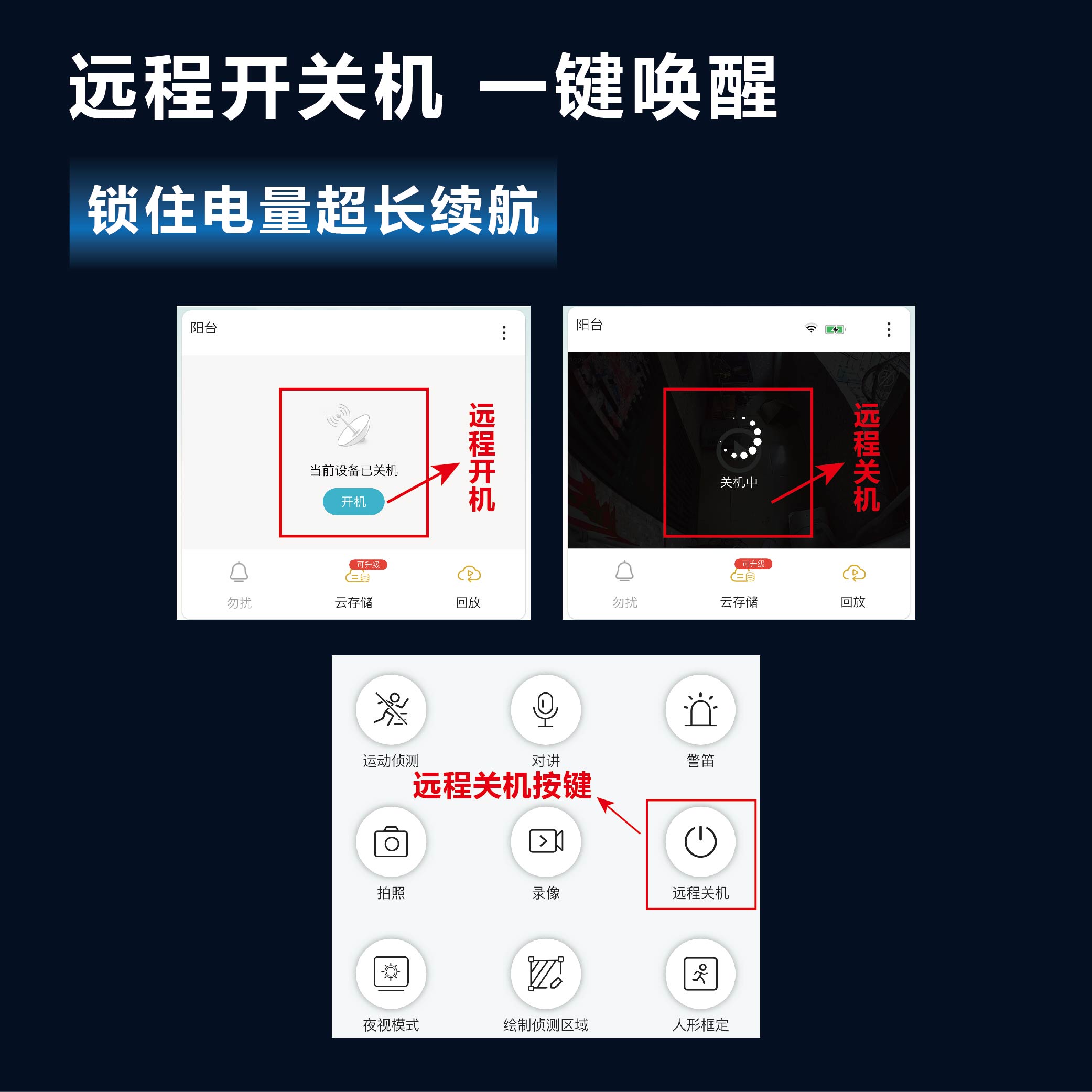 远程开关机 一键唤醒

锁住电量超长续航

阳台

当前设备已关机

开机

远程开机

勿扰

可升级

云存储

回放

阳台

关机中

远程关机

勿扰

可升级

云存储

回放

运动侦测

对讲

警笛

远程关机按键

拍照

录像

远程关机

夜视模式

绘制侦测区域

人形框定