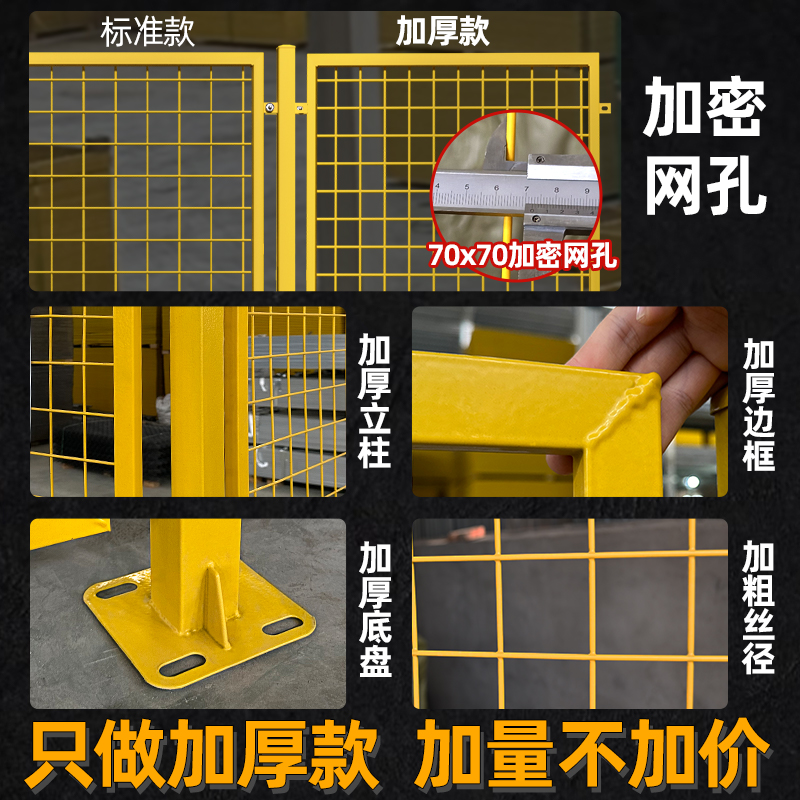 标准款

加厚款

加密网孔

4 5 6 7 8 9

70x70加密网孔

加厚立柱

加厚边框

加厚底盘

加粗丝径

只做加厚款 加量不加价