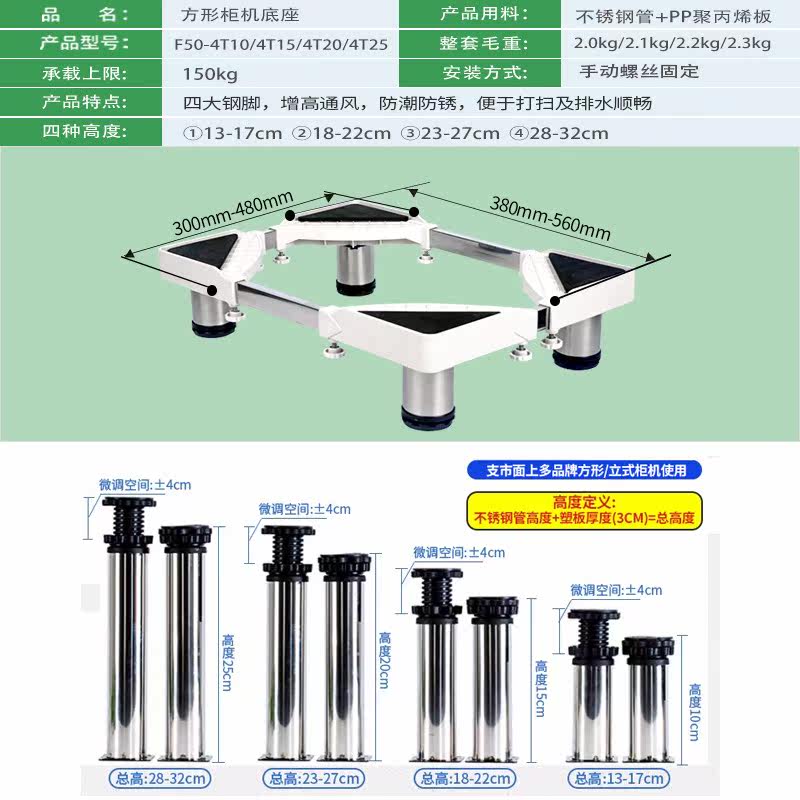 | 品　名： | 方形柜机底座 | 产品用料： | 不锈钢管+PP聚丙烯板 |
|---|---|---|---|
| 产品型号： | F50-4T10/4T15/4T20/4T25 | 整套毛重： | 2.0kg/2.1kg/2.2kg/2.3kg |
| 承载上限： | 150kg | 安装方式： | 手动螺丝固定 |
| 产品特点： | 四大钢脚，增高通风，防潮防锈，便于打扫及排水顺畅 | | |
| 四种高度： | ①13-17cm ②18-22cm ③23-27cm ④28-32cm | | |

300mm-480mm

380mm-560mm

支市面上多品牌方形/立式柜机使用

高度定义:
不锈钢管高度+塑板厚度(3CM)=总高度

微调空间:±4cm
高度25cm
总高:28-32cm

微调空间:±4cm
高度20cm
总高:23-27cm

微调空间:±4cm
高度15cm
总高:18-22cm

微调空间:±4cm
高度10cm
总高:13-17cm