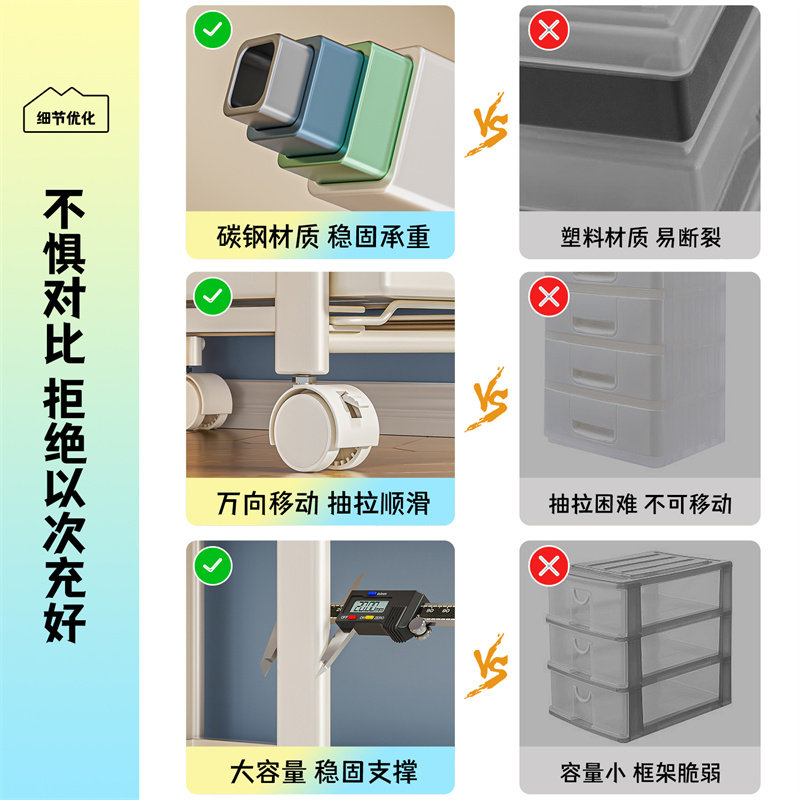 细节优化

不惧对比 拒绝以次充好

碳钢材质 稳固承重

VS

塑料材质 易断裂

万向移动 抽拉顺滑

VS

抽拉困难 不可移动

大容量 稳固支撑

VS

容量小 框架脆弱