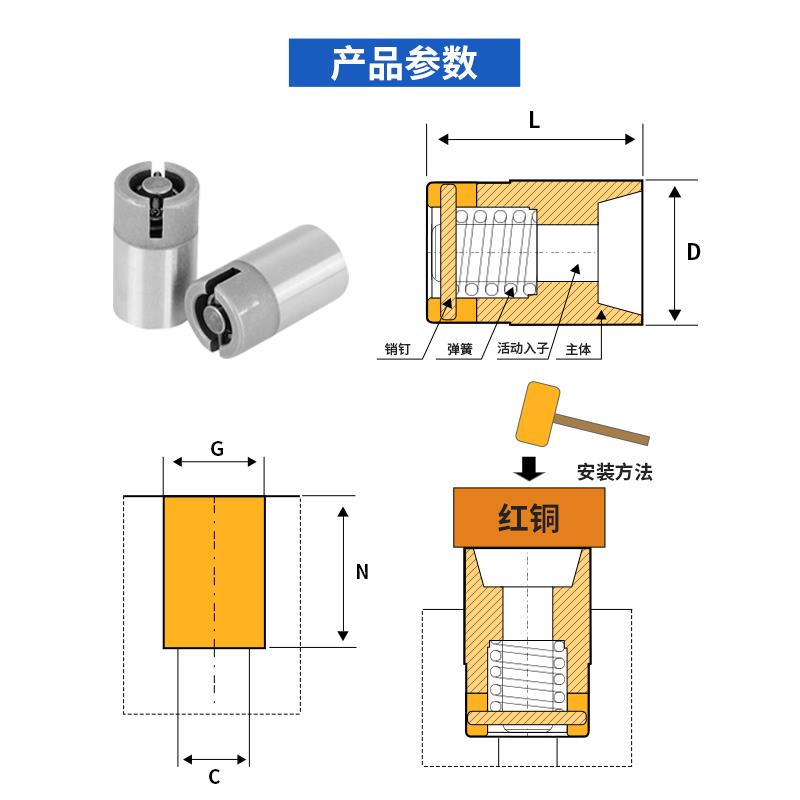 产品参数

L

D

销钉
弹簧
活动入子
主体

G

N

C

安装方法

红铜