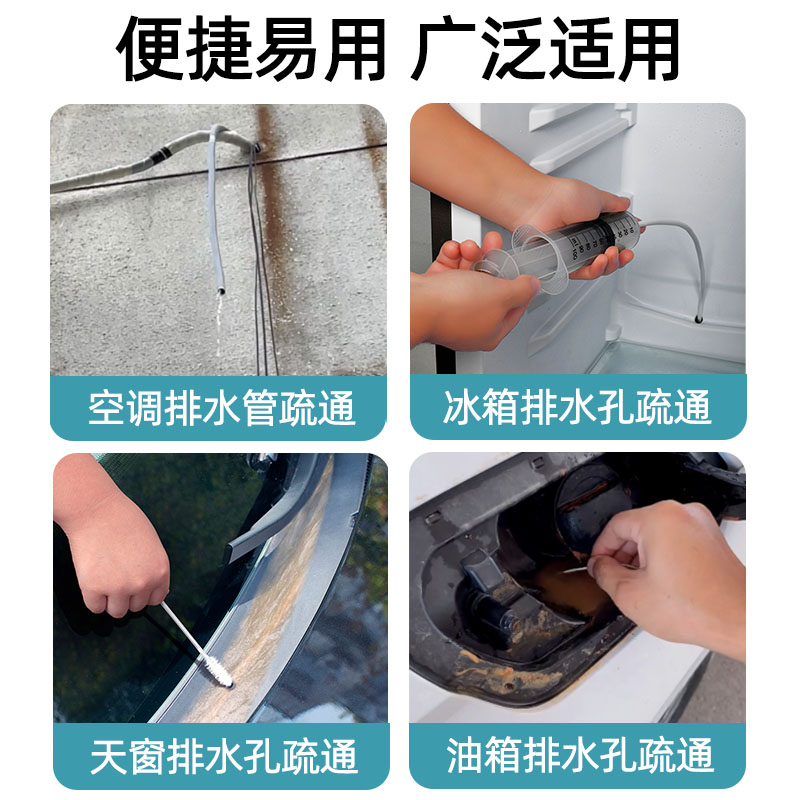 便捷易用 广泛适用

空调排水管疏通

冰箱排水孔疏通

天窗排水孔疏通

油箱排水孔疏通