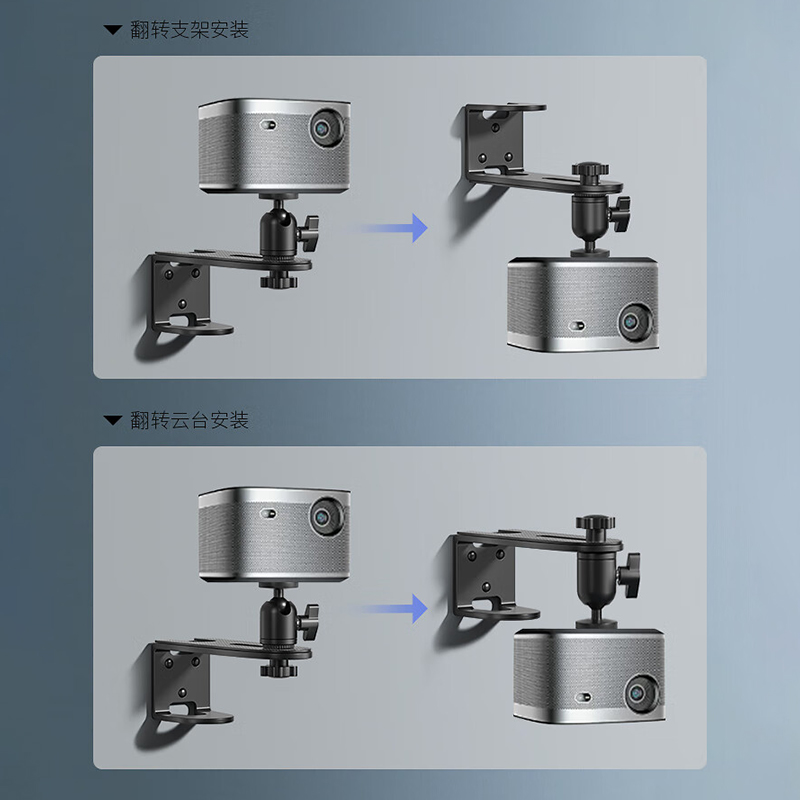 ▼ 翻转支架安装

▼ 翻转云台安装