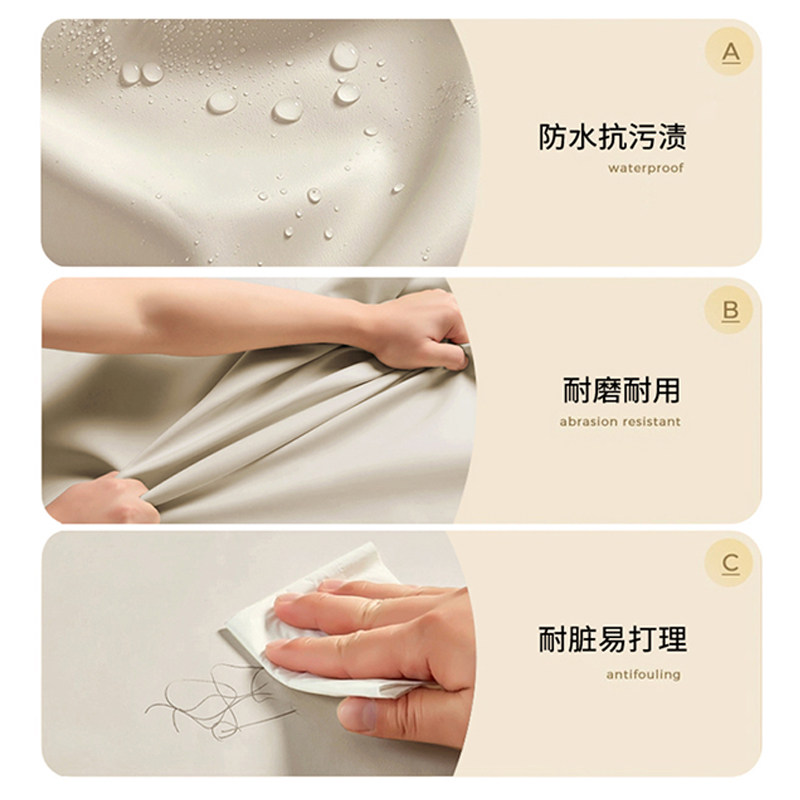 A

防水抗污渍

waterproof

B

耐磨耐用

abrasion resistant

C

耐脏易打理

antifouling